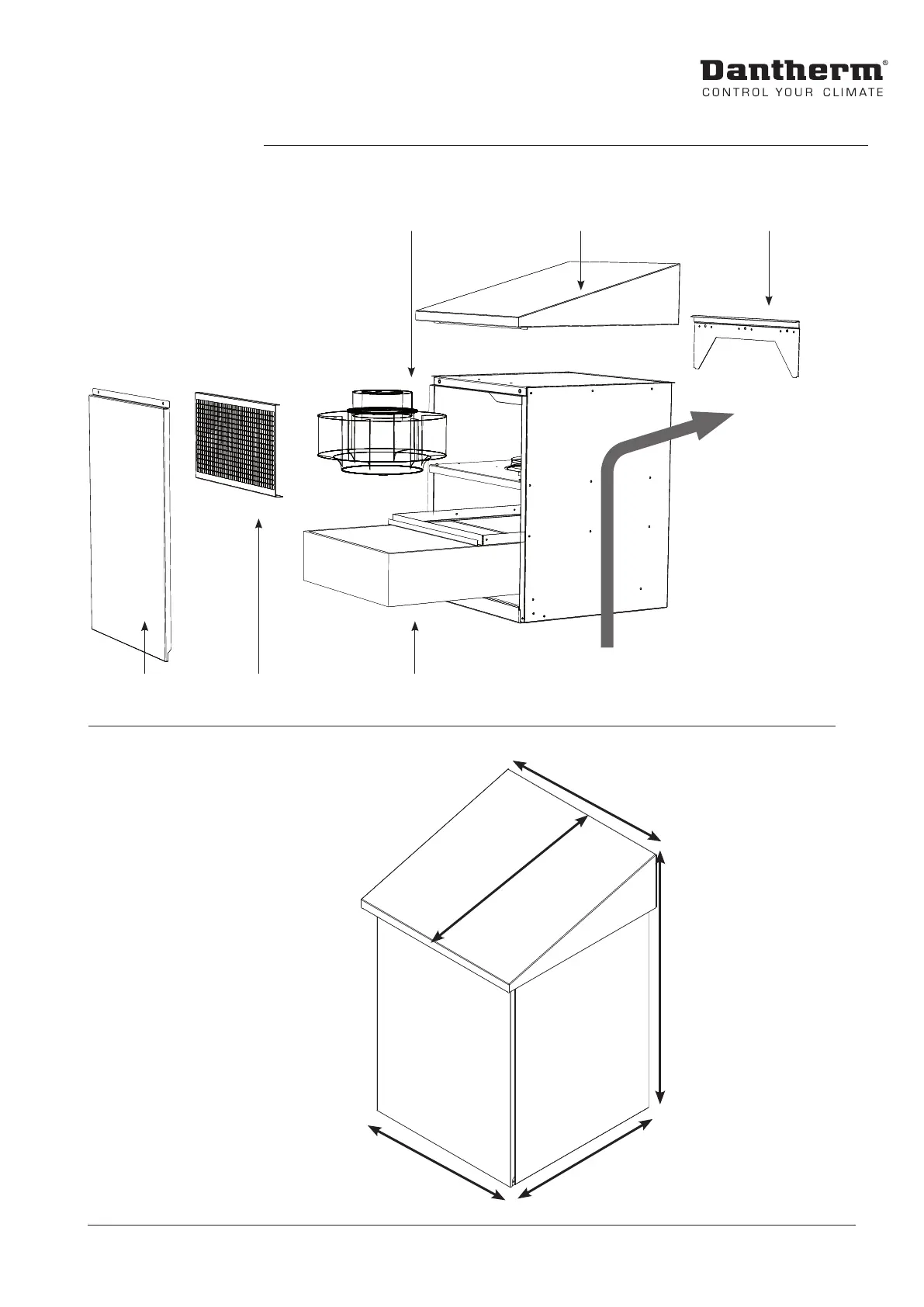 Dantherm®
CONTROL YOUR CLIMATE