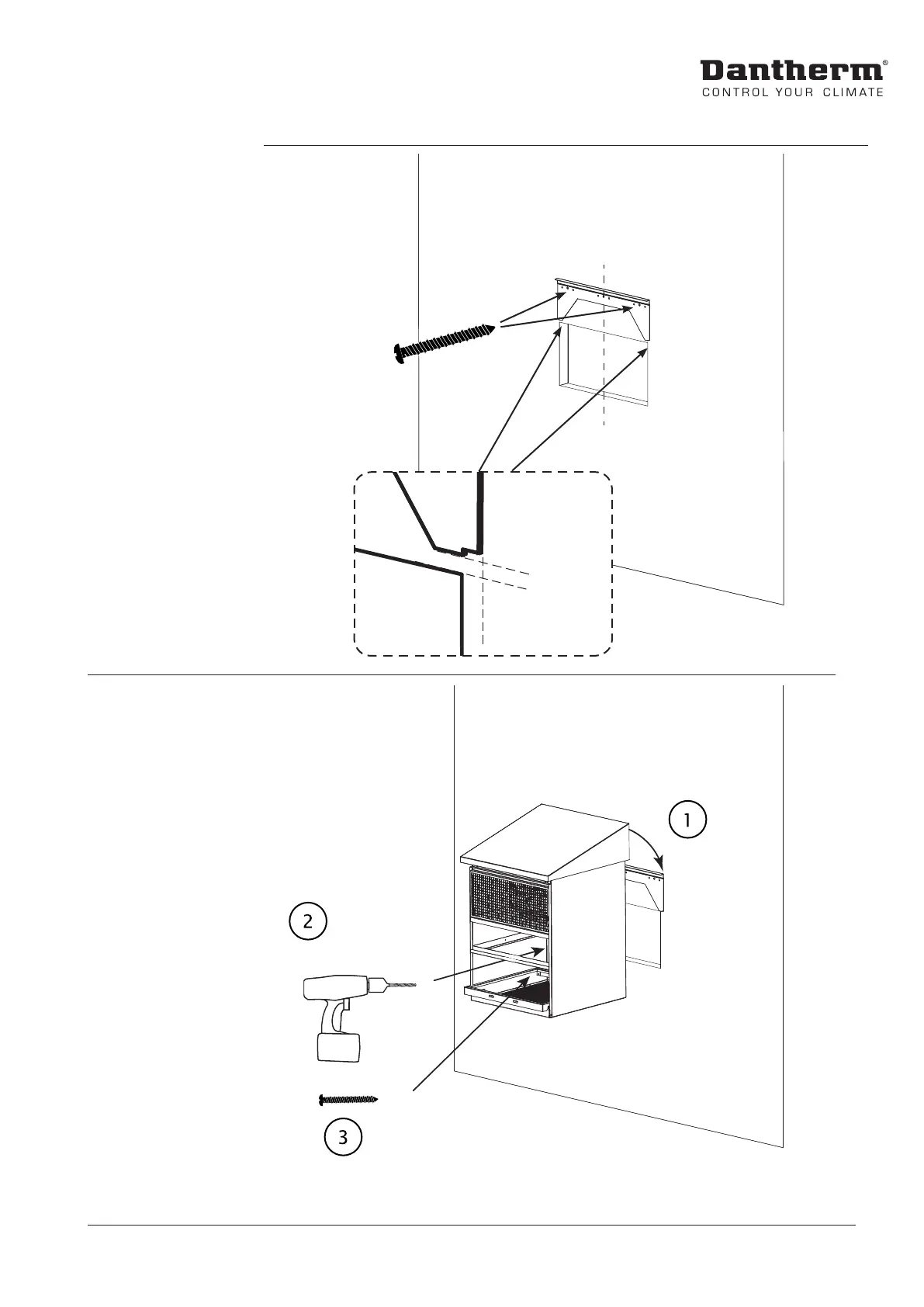 Dantherm®
CONTROL YOUR CLIMATE

1

2

3