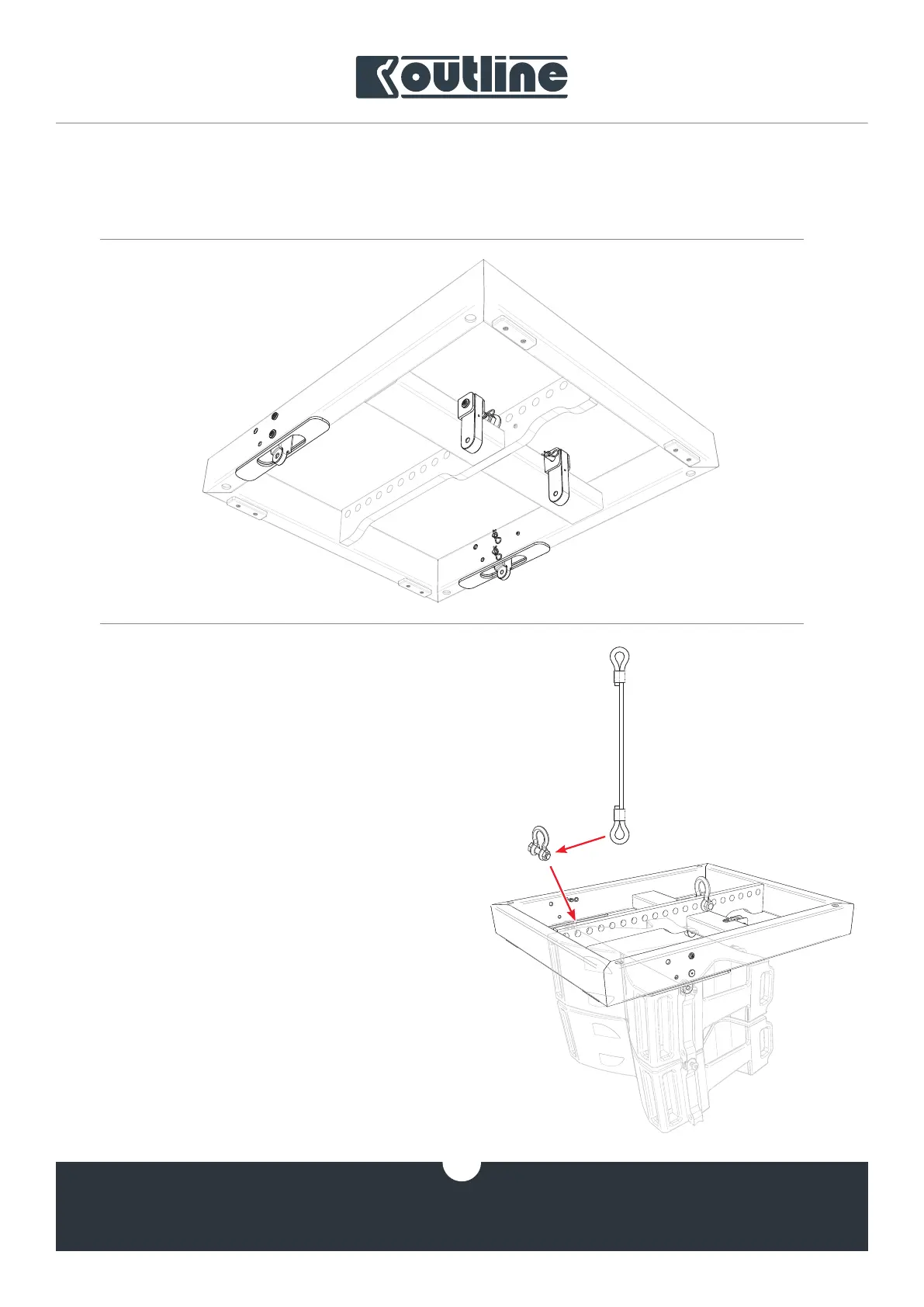 outline