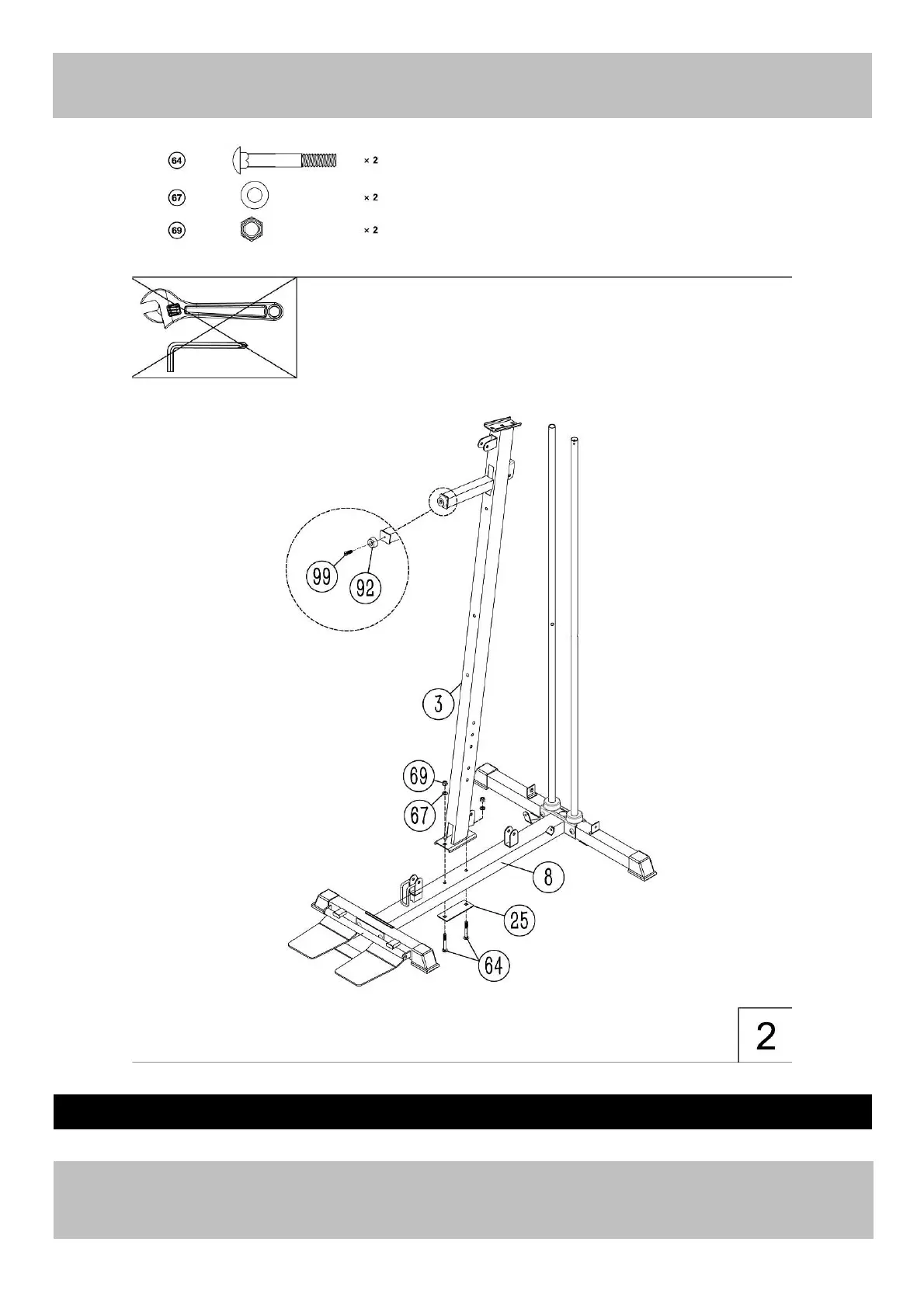 64 × 2
67 × 2
69 × 2

99
92
3
69
67
8
25
64

2