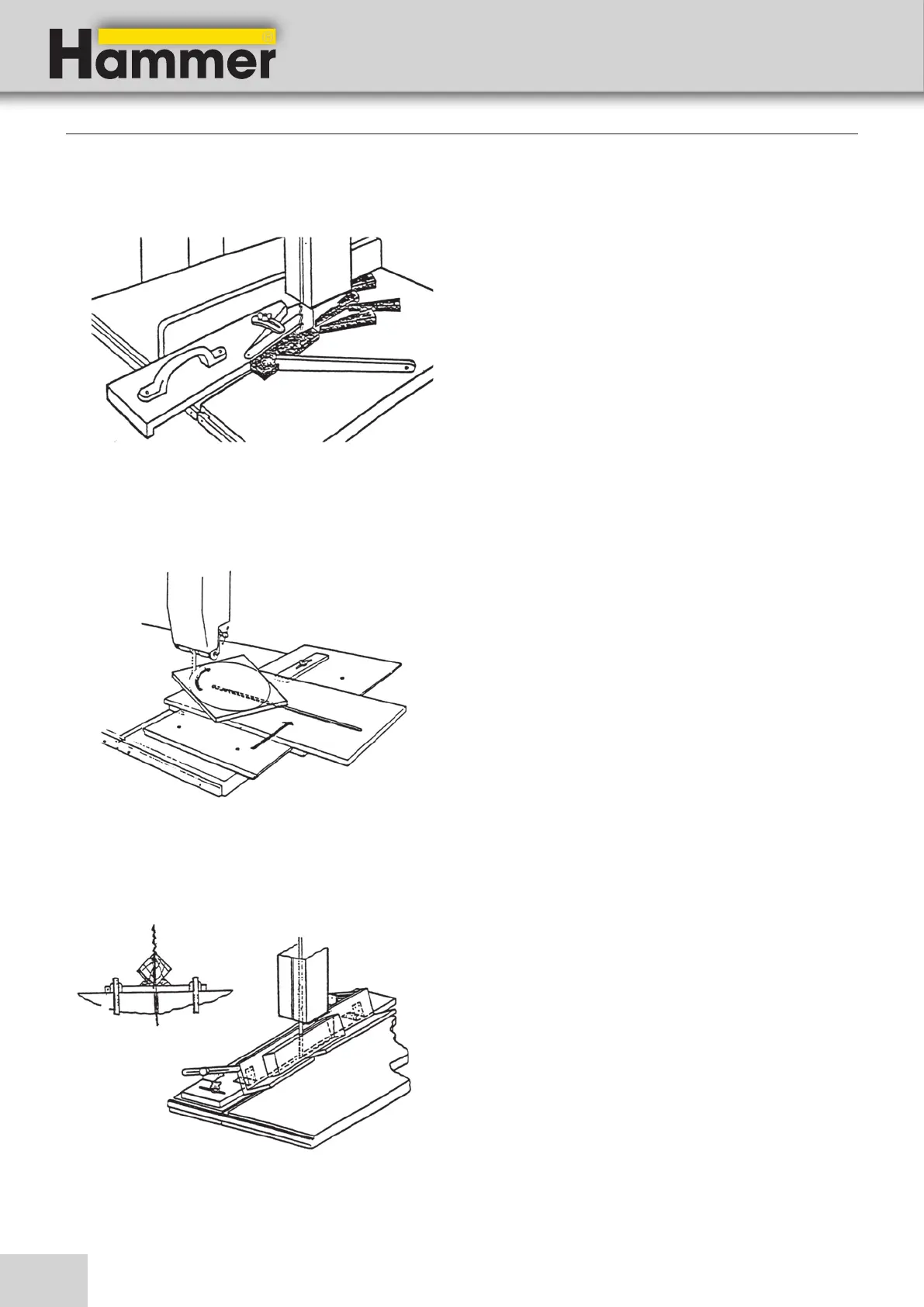 Hammer