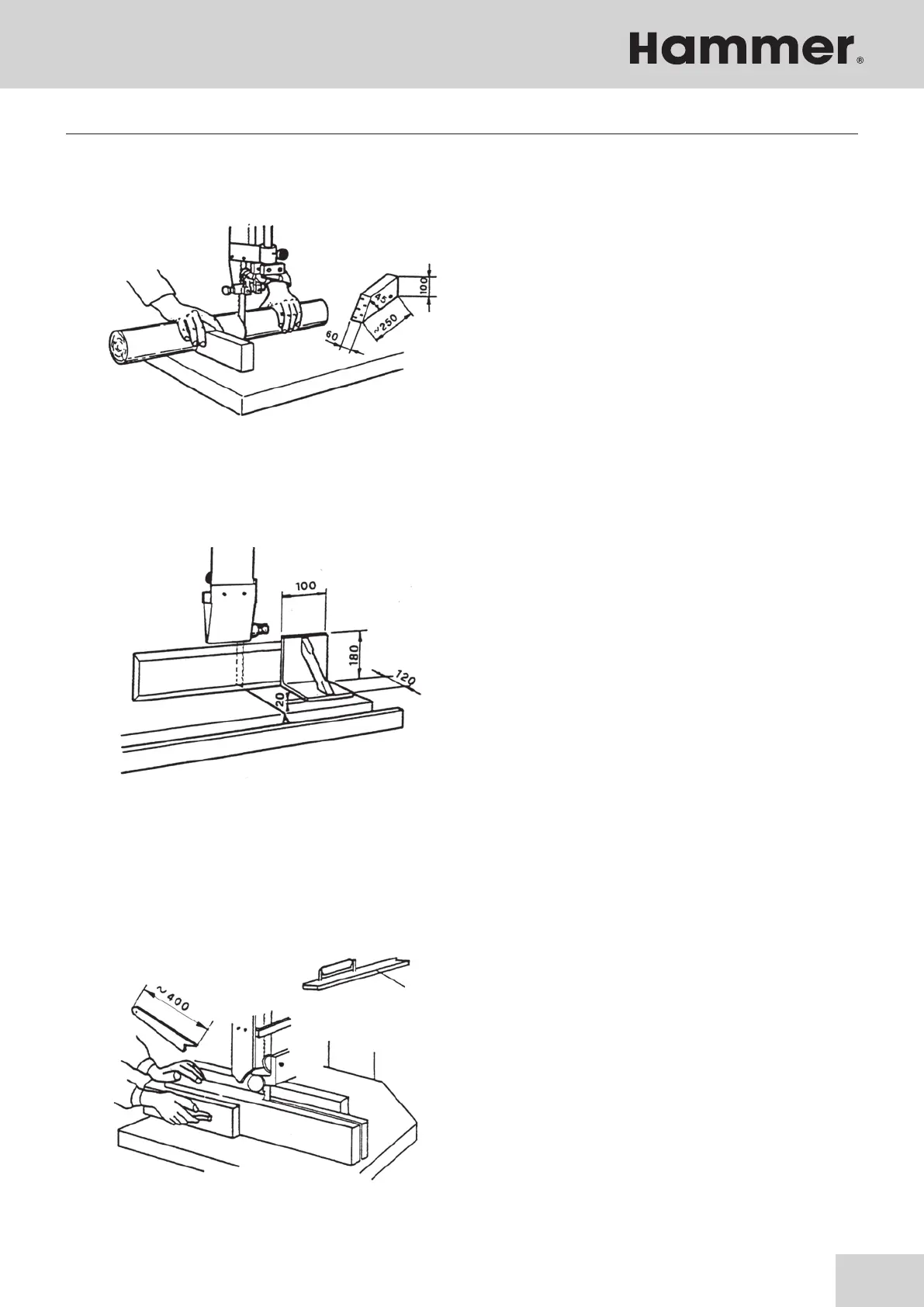 Hammer®

100
45°
~250
60

100
180
120
20

~400