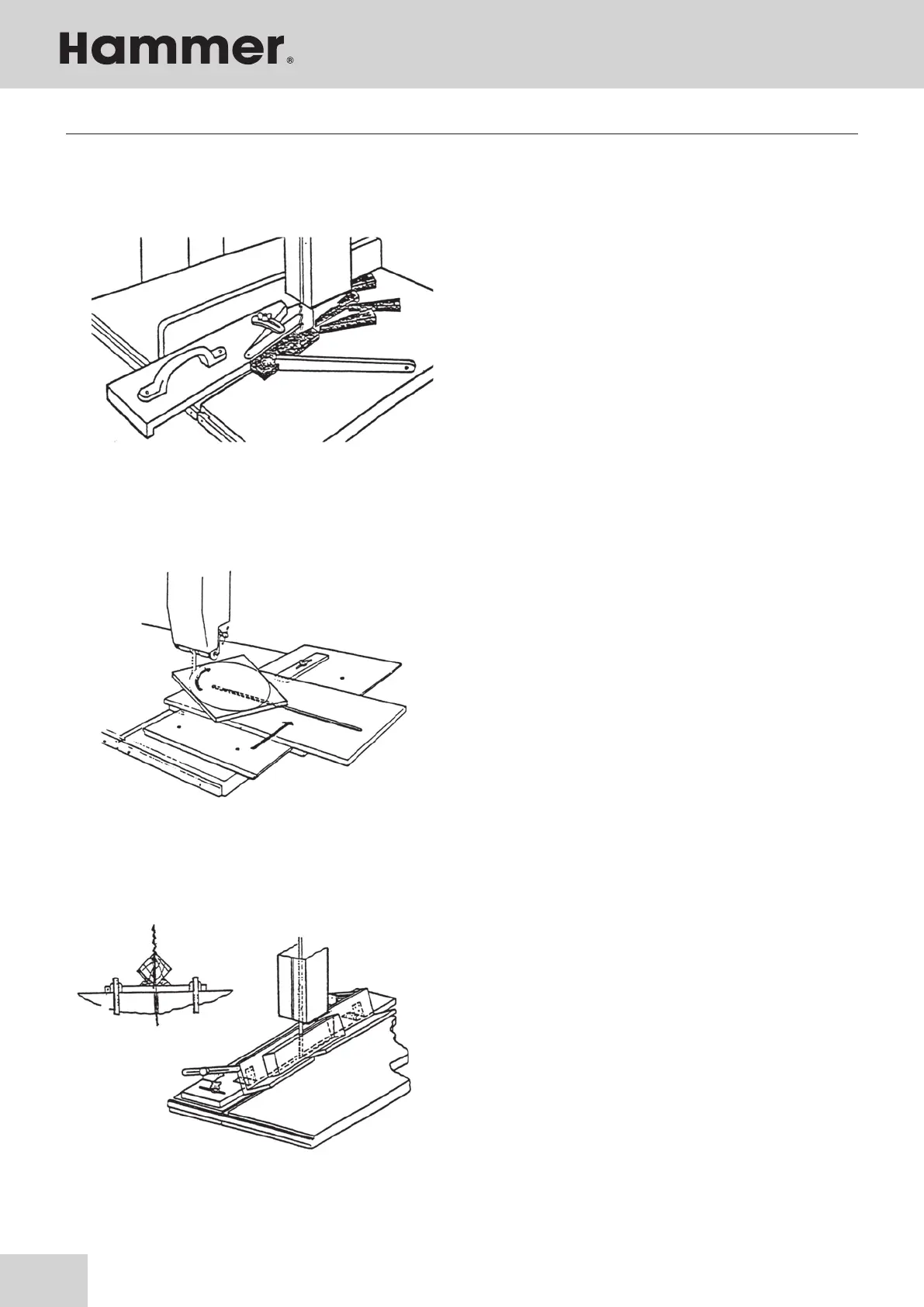 Hammer®