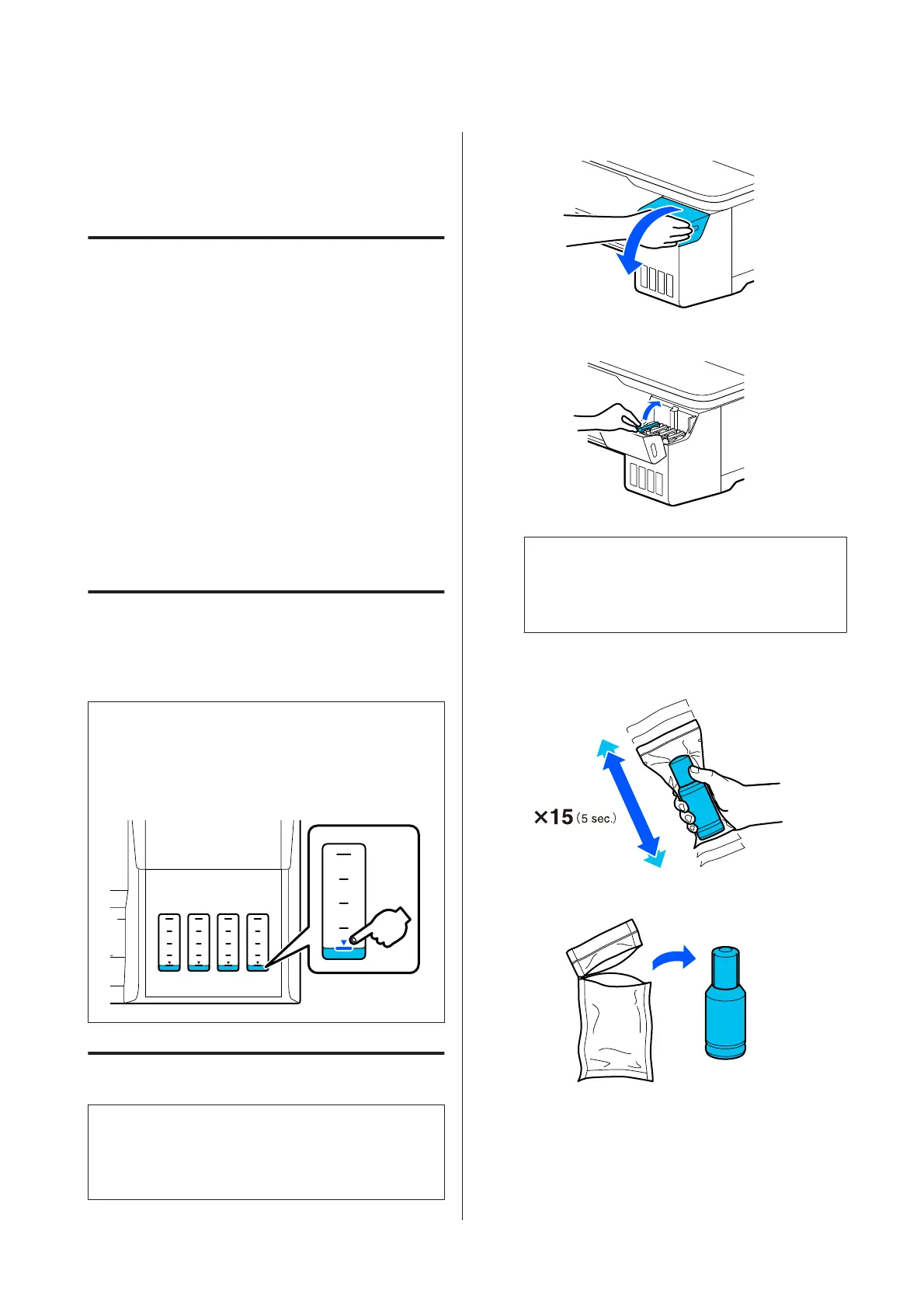 ×15 (5 sec.)