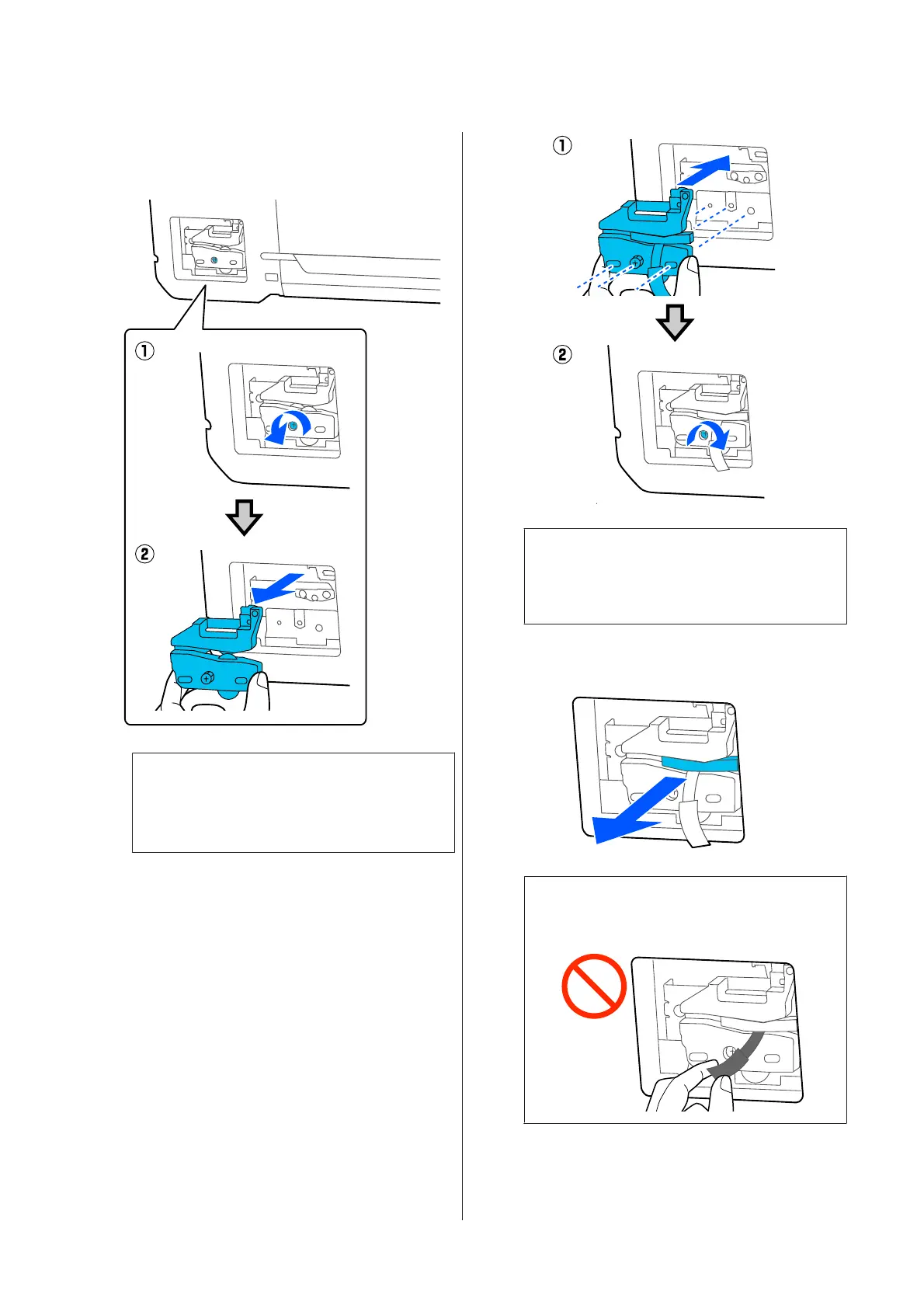 ①

②

①

②