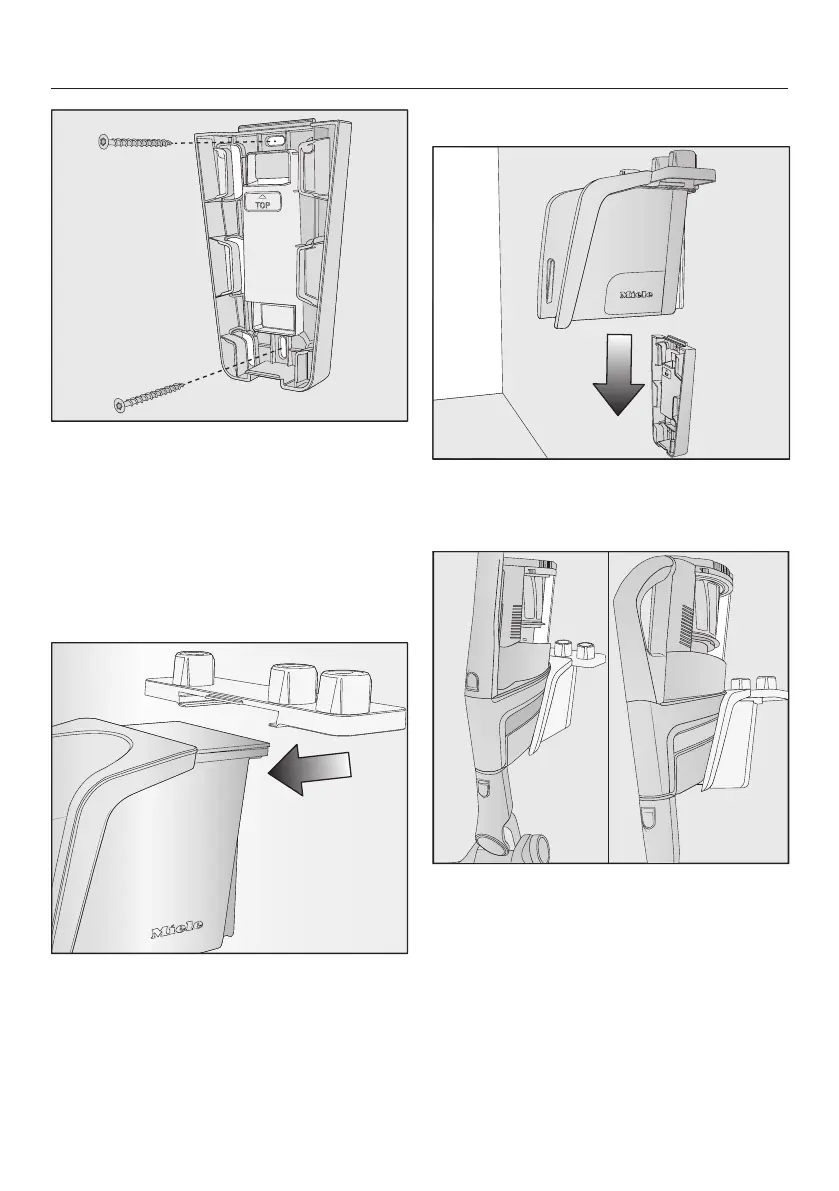 TOP

Miele

Miele