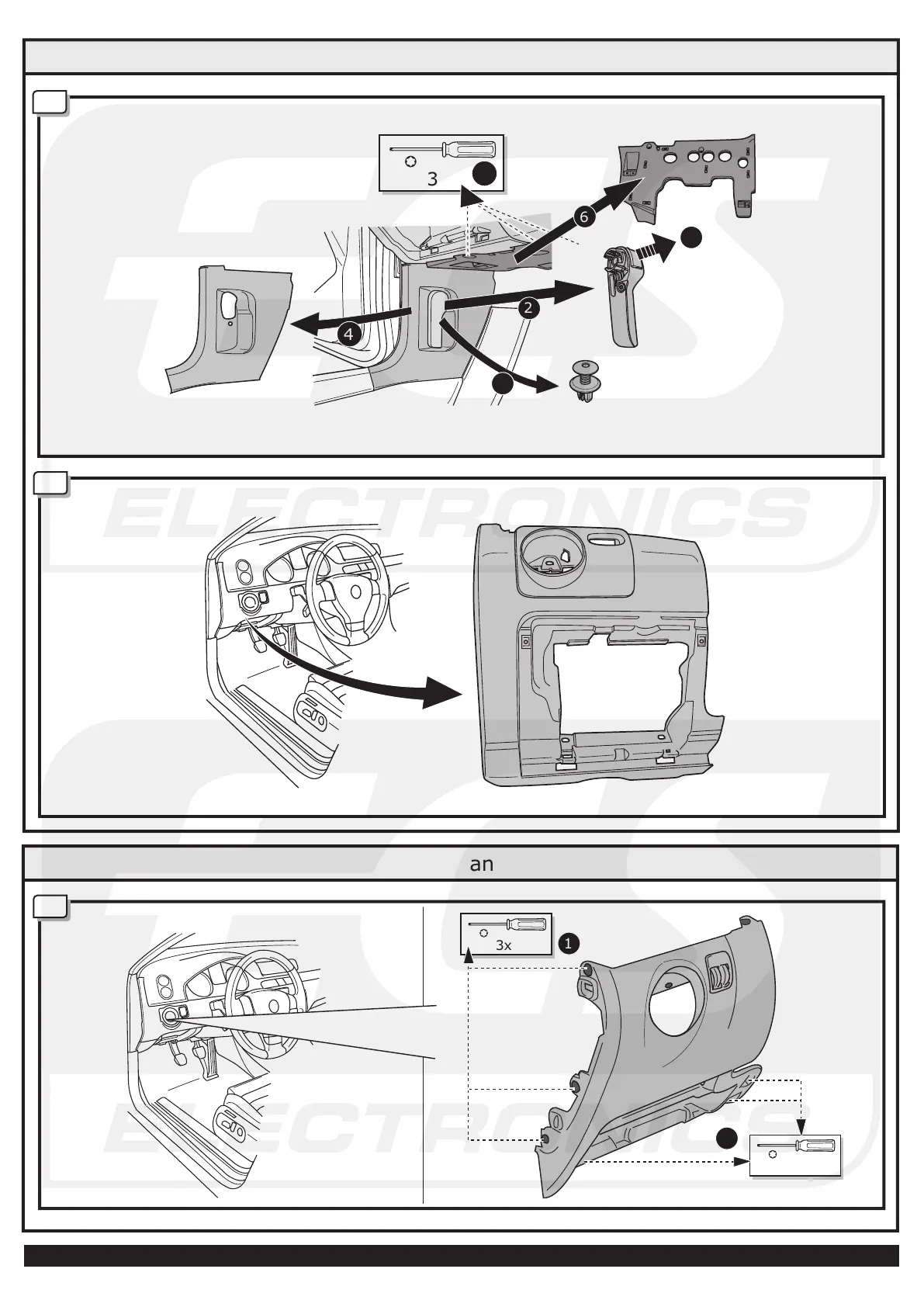 3

6

2

4

ELECTRONICS

an

3x

1

ELECTRONICS