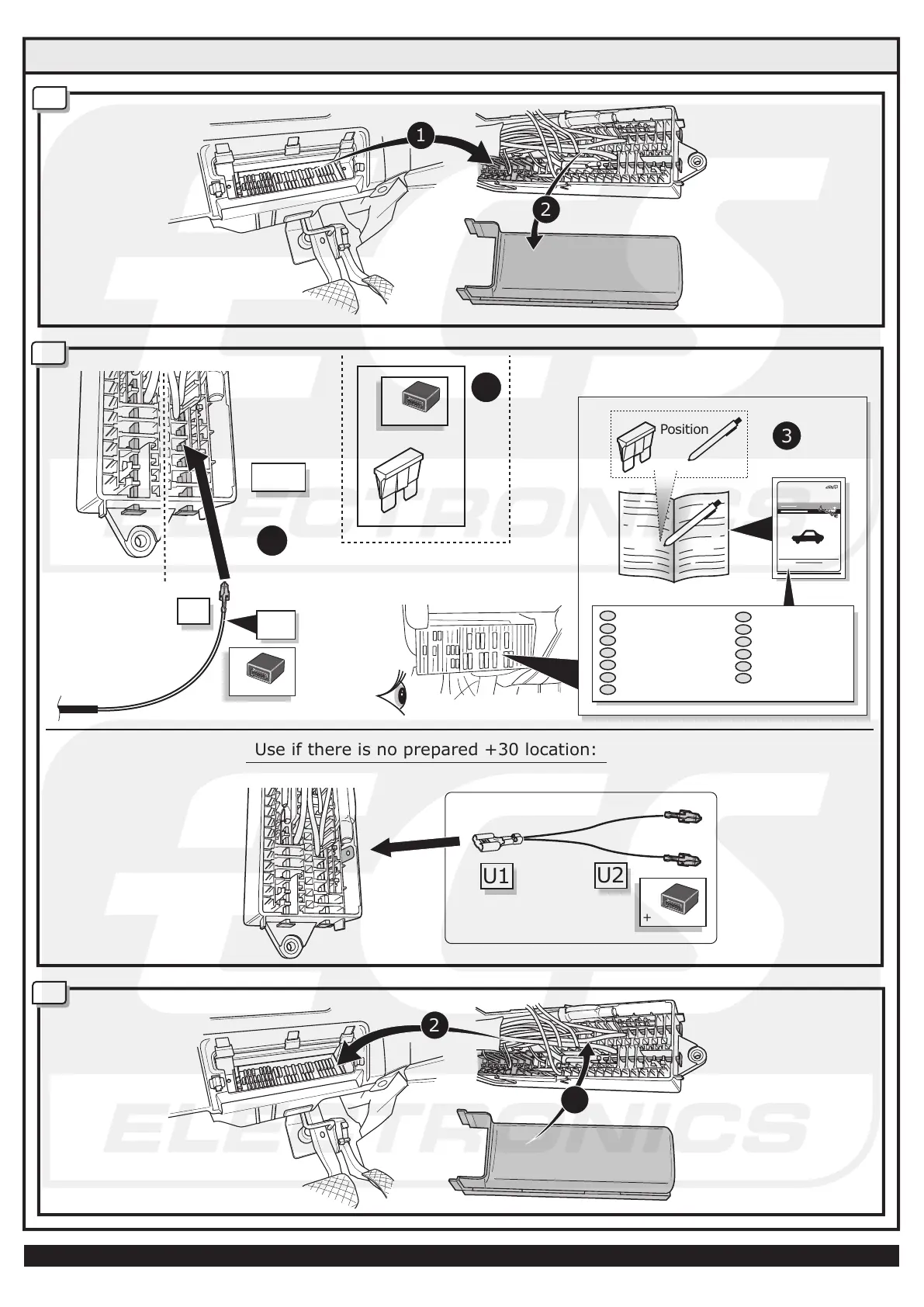 1

2

Position

3

Use if there is no prepared +30 location:

U1

U2

+

2

ELECTRONICS

ELECTRONICS