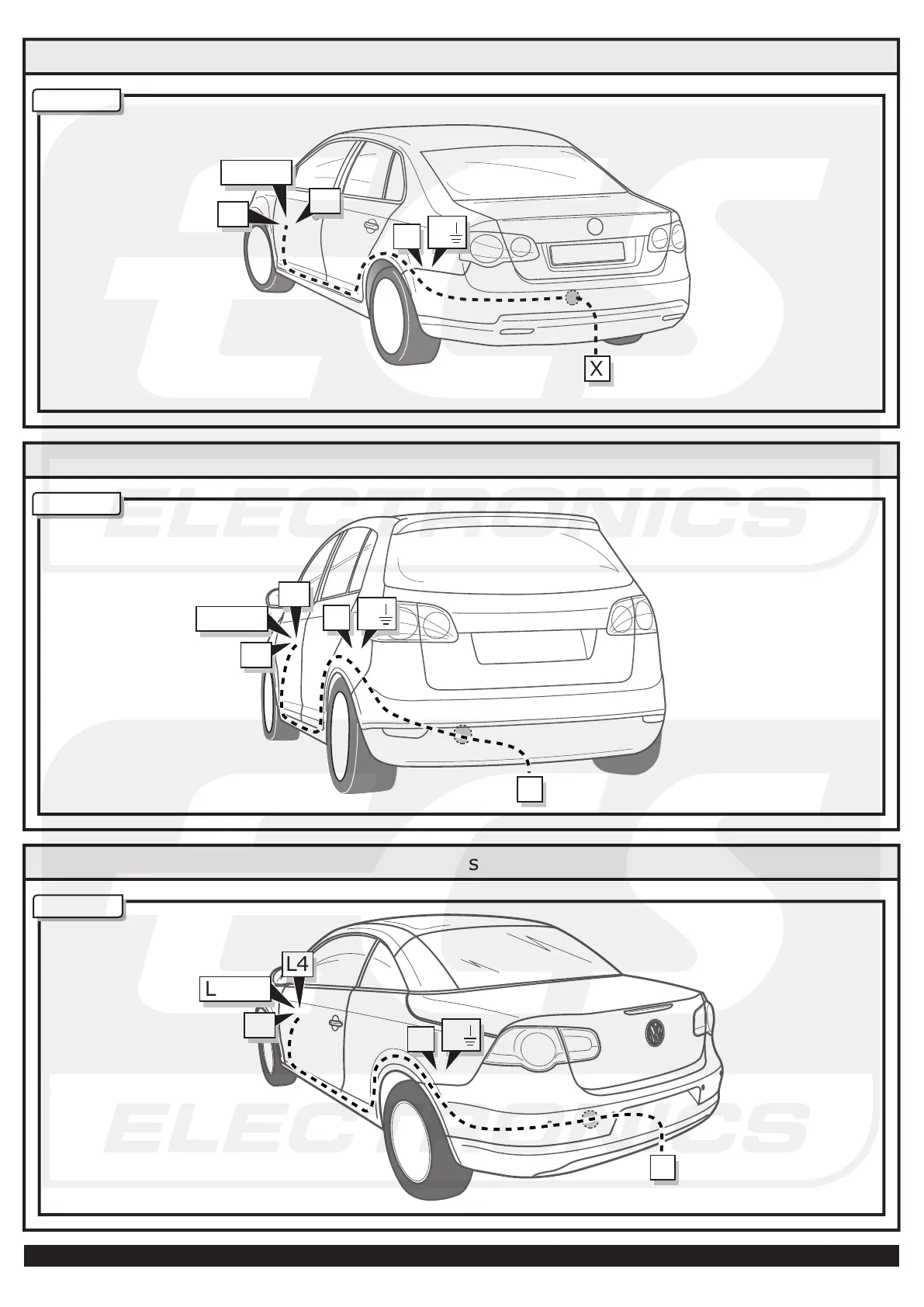 X

ELECTRONICS

s

L4

L

ELECTRONICS