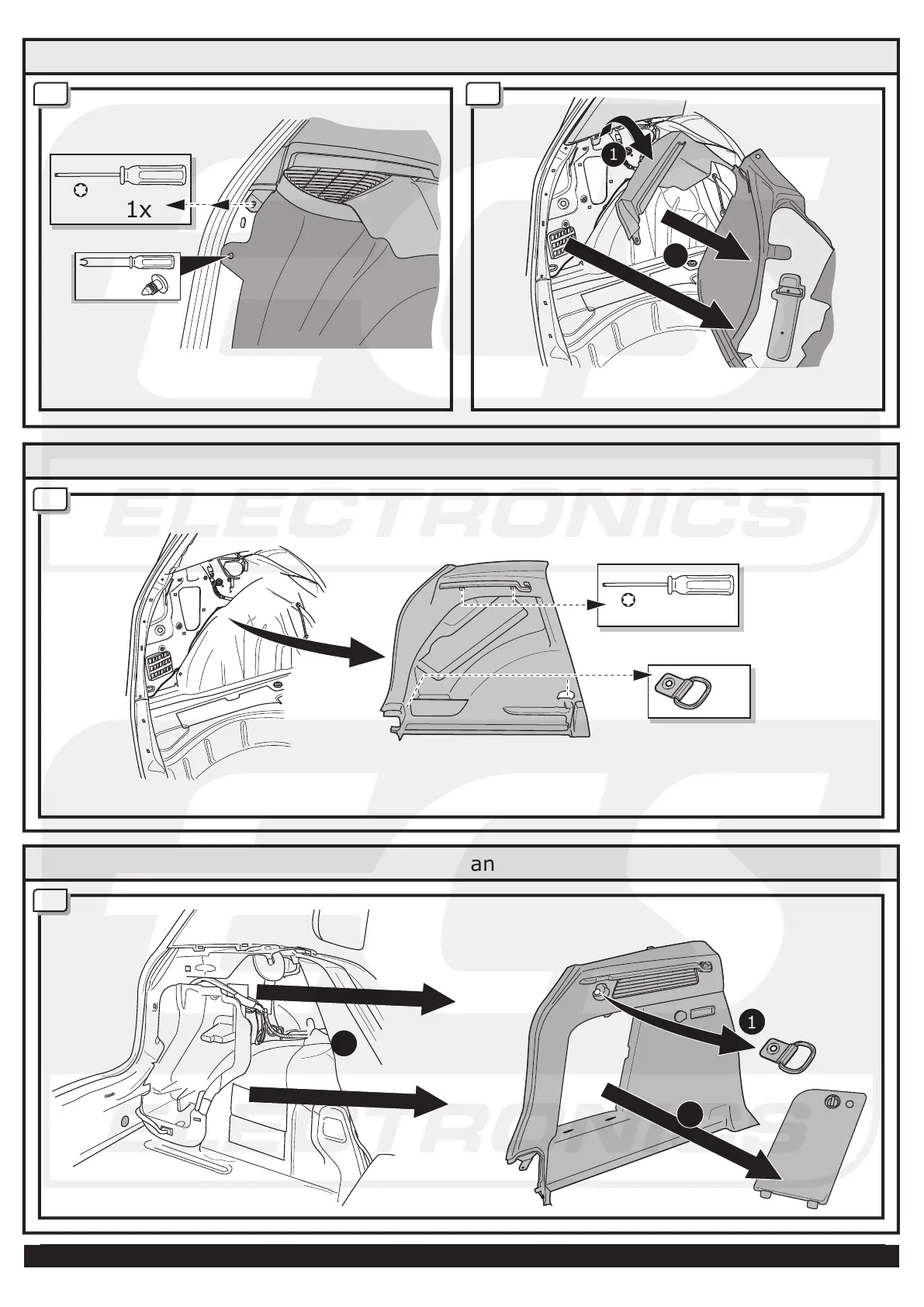 1x

1

ELECTRONICS

an

1

ELECTRONICS