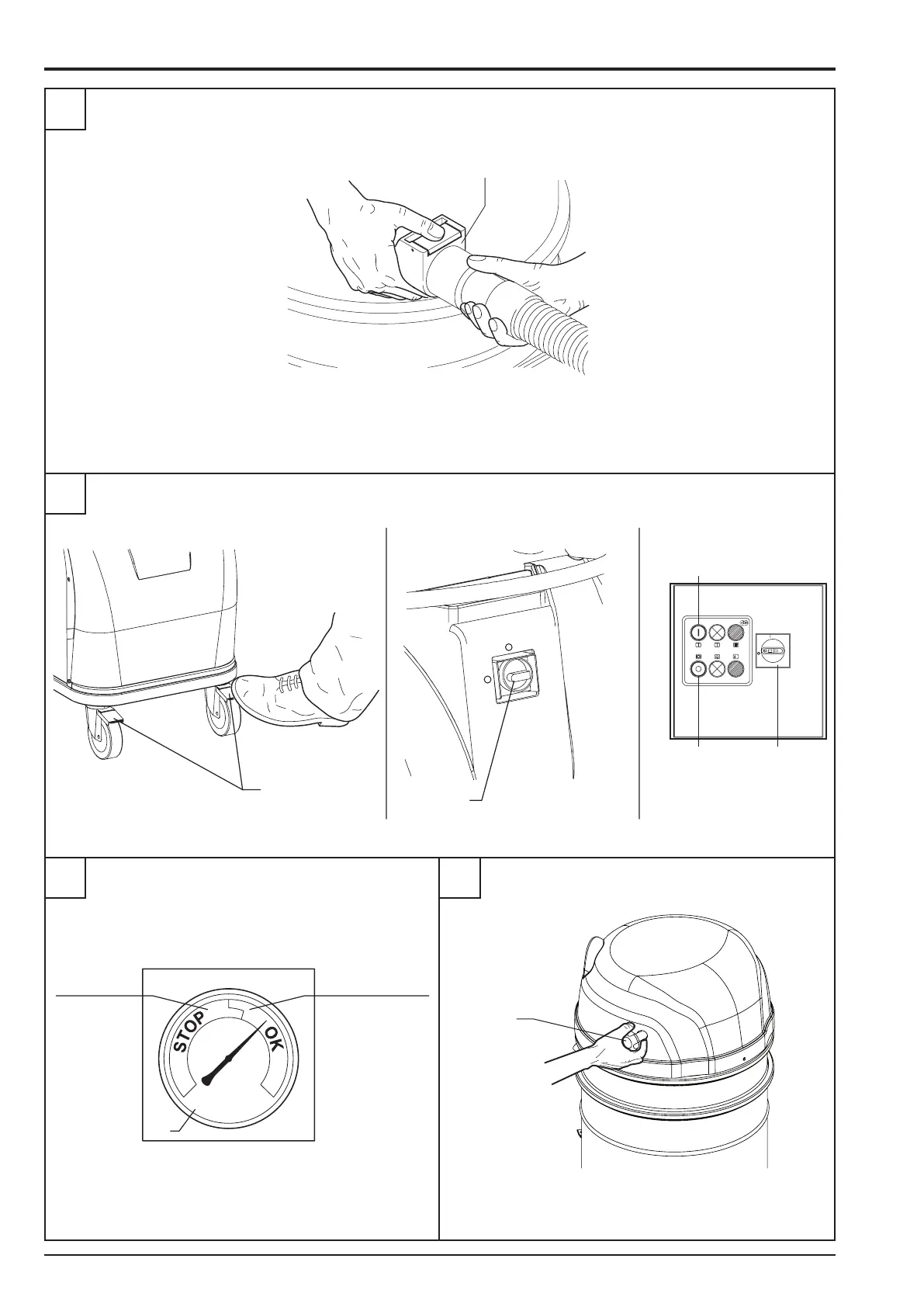 STOP

OK