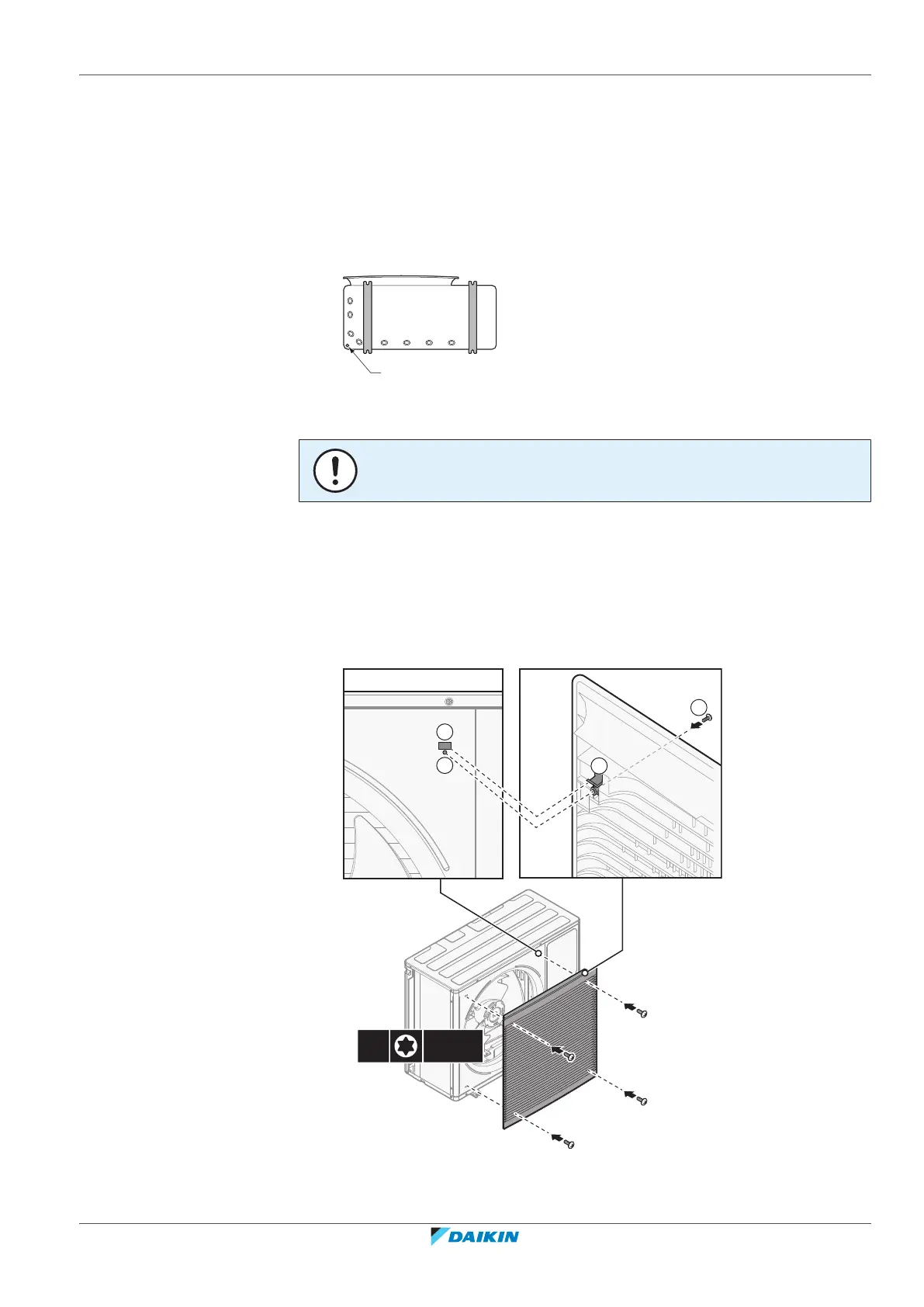 DAIKIN