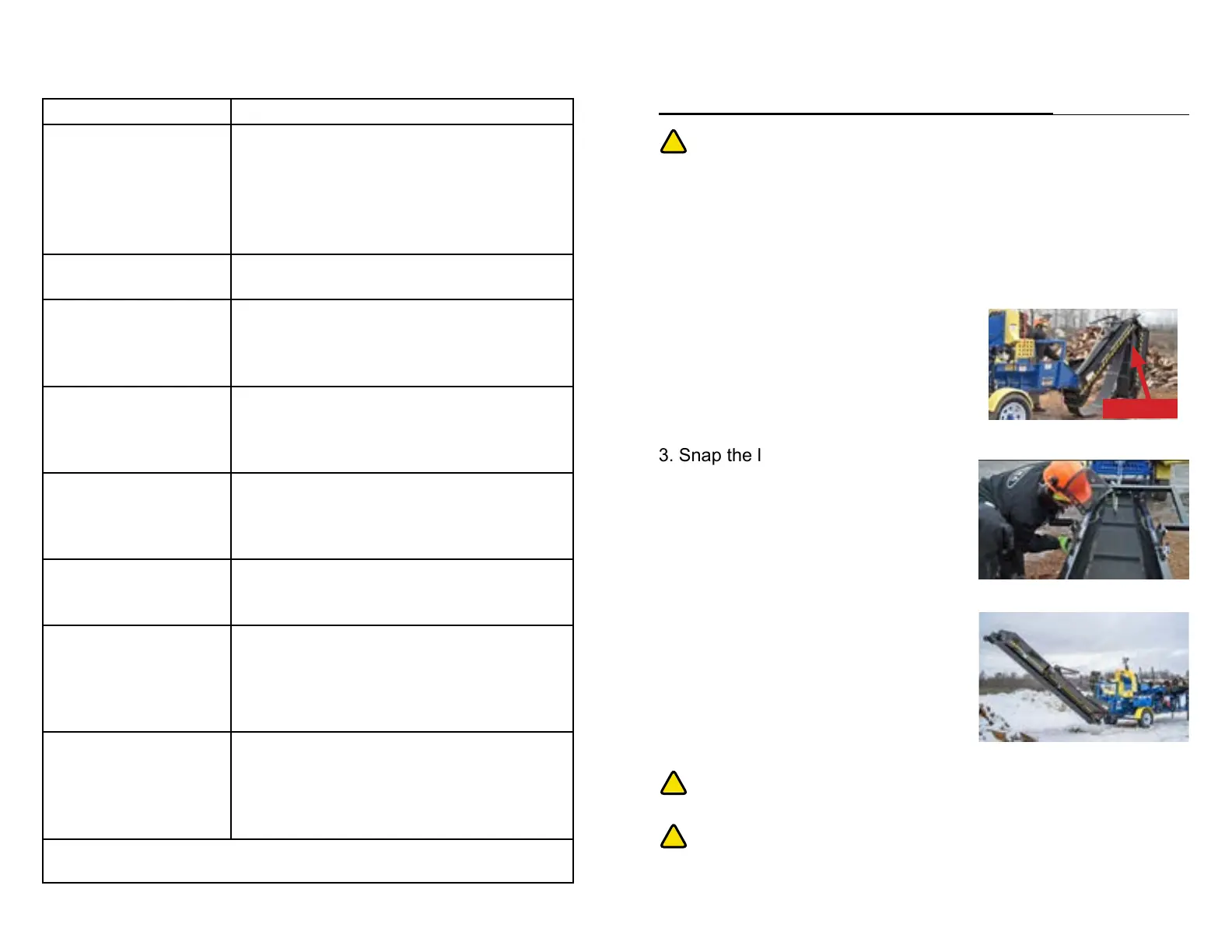 3. Snap the l