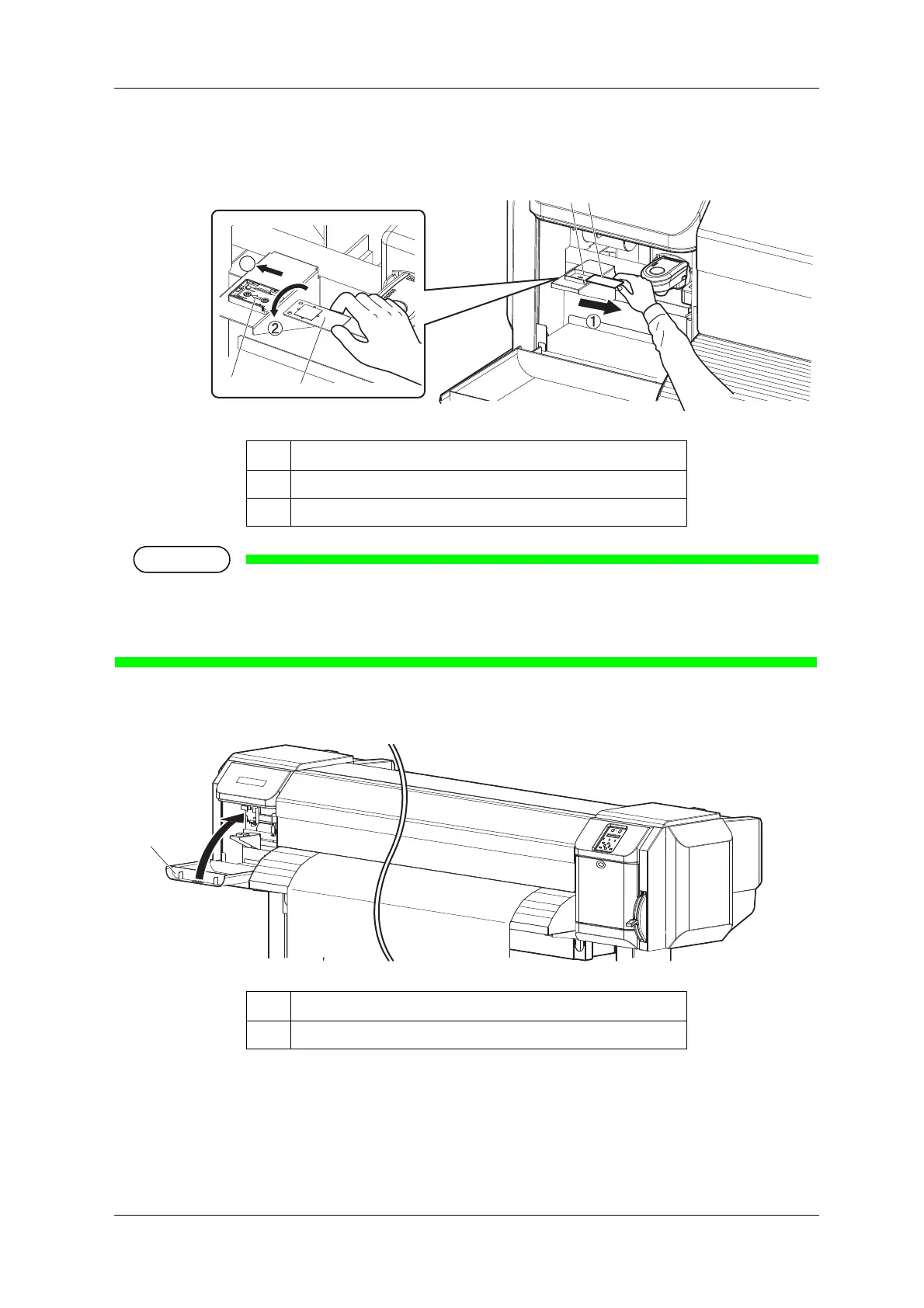 ②

①