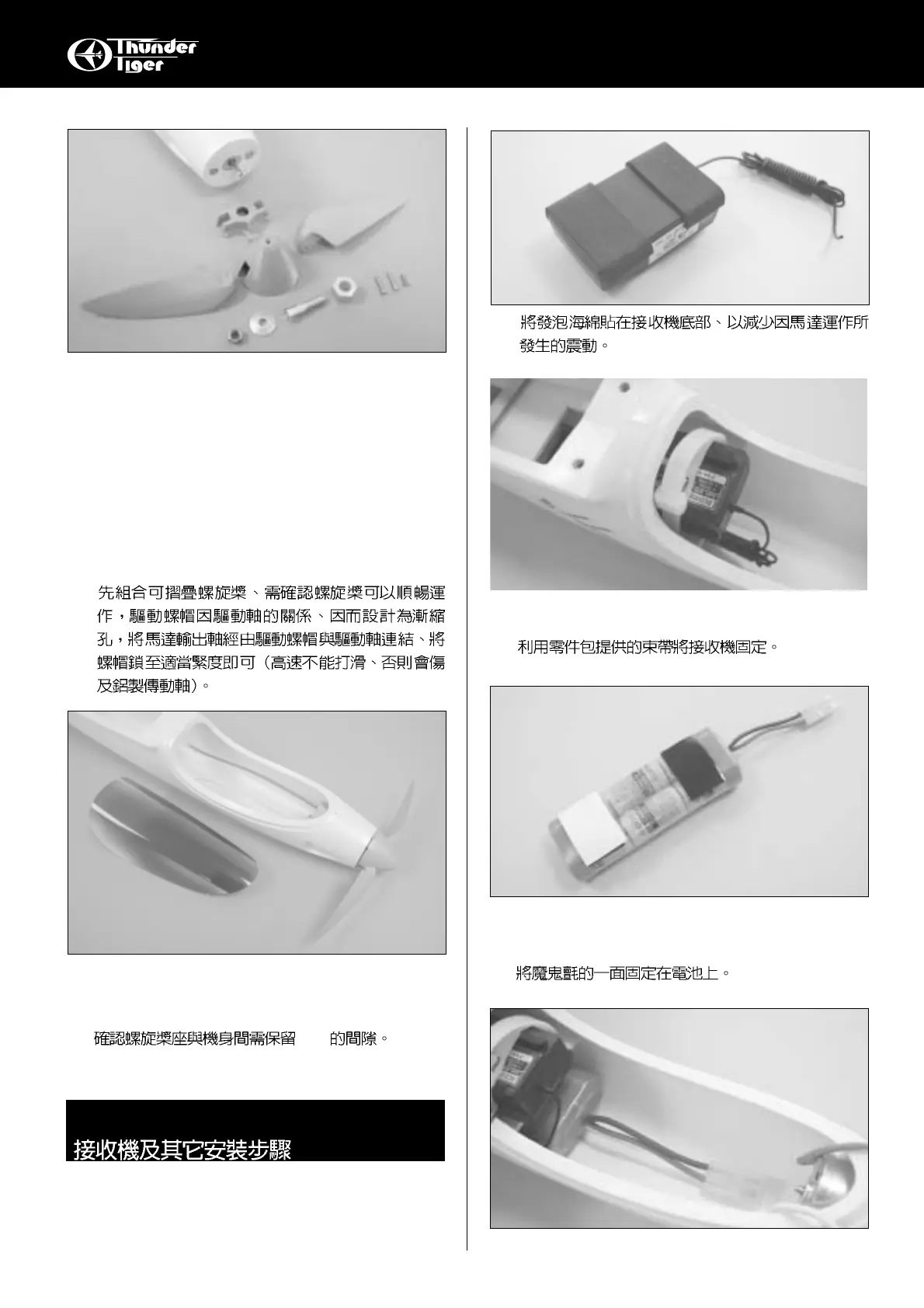 Thunder Tiger

先組合可摺疊螺旋槳、需確認螺旋槳可以順暢運作，驅動螺帽因驅動軸的關係、因而設計為漸縮孔，將馬達輸出軸經由驅動螺帽與驅動軸連結、將螺帽鎖至適當緊度即可（高速不能打滑、否則會傷及鋁製傳動軸）。

確認螺旋槳座與機身間需保留 的間隙。

接收機及其它安裝步驟

將發泡海綿貼在接收機底部、以減少因馬達運作所發生的震動。

利用零件包提供的束帶將接收機固定。

將魔鬼氈的一面固定在電池上。