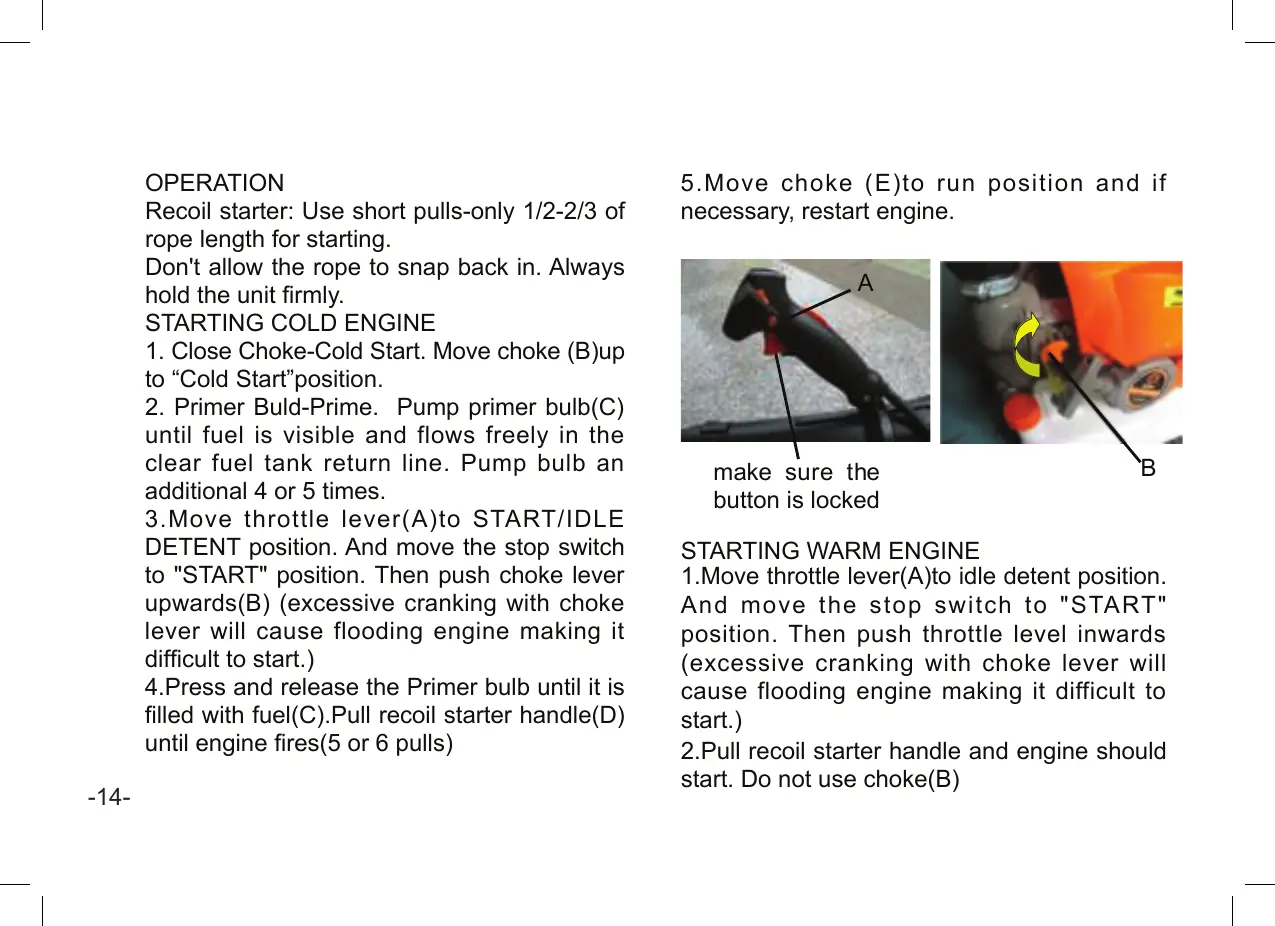 OPERATION
Recoil starter: Use short pulls-only 1/2-2/3 of rope length for starting.
Don't allow the rope to snap back in. Always hold the unit firmly.
STARTING COLD ENGINE
1. Close Choke-Cold Start. Move choke (B)up to “Cold Start”position.
2. Primer Buld-Prime. Pump primer bulb(C) until fuel is visible and flows freely in the clear fuel tank return line. Pump bulb an additional 4 or 5 times.
3.Move throttle lever(A)to START/IDLE DETENT position. And move the stop switch to "START" position. Then push choke lever upwards(B) (excessive cranking with choke lever will cause flooding engine making it difficult to start.)
4.Press and release the Primer bulb until it is filled with fuel(C).Pull recoil starter handle(D) until engine fires(5 or 6 pulls)

-14-

5.Move choke (E)to run position and if necessary, restart engine.

A

make sure the button is locked

B

STARTING WARM ENGINE
1.Move throttle lever(A)to idle detent position. And move the stop switch to "START" position. Then push throttle level inwards (excessive cranking with choke lever will cause flooding engine making it difficult to start.)
2.Pull recoil starter handle and engine should start. Do not use choke(B)