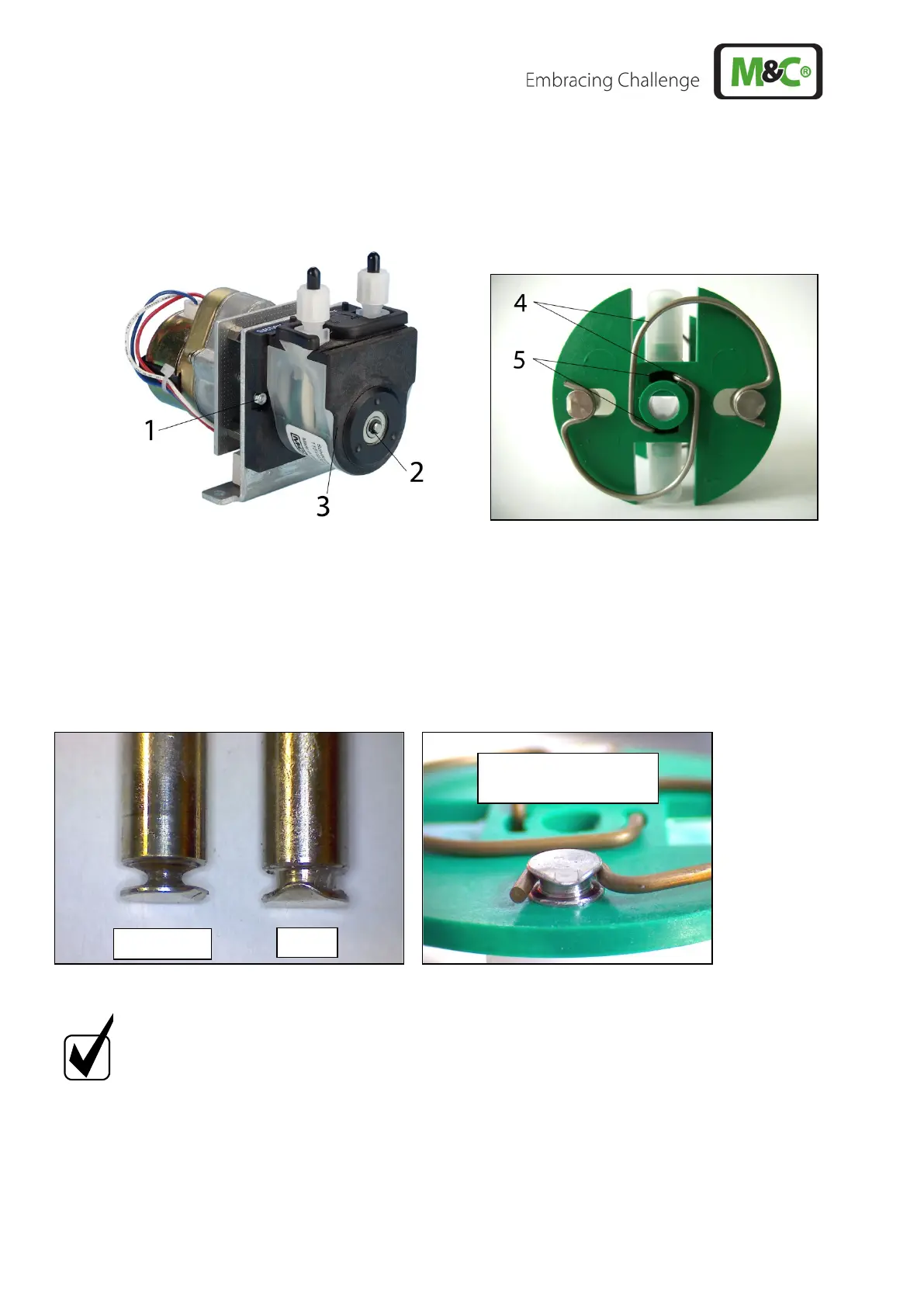 Embracing Challenge

M&C®

1

2

3

4

5