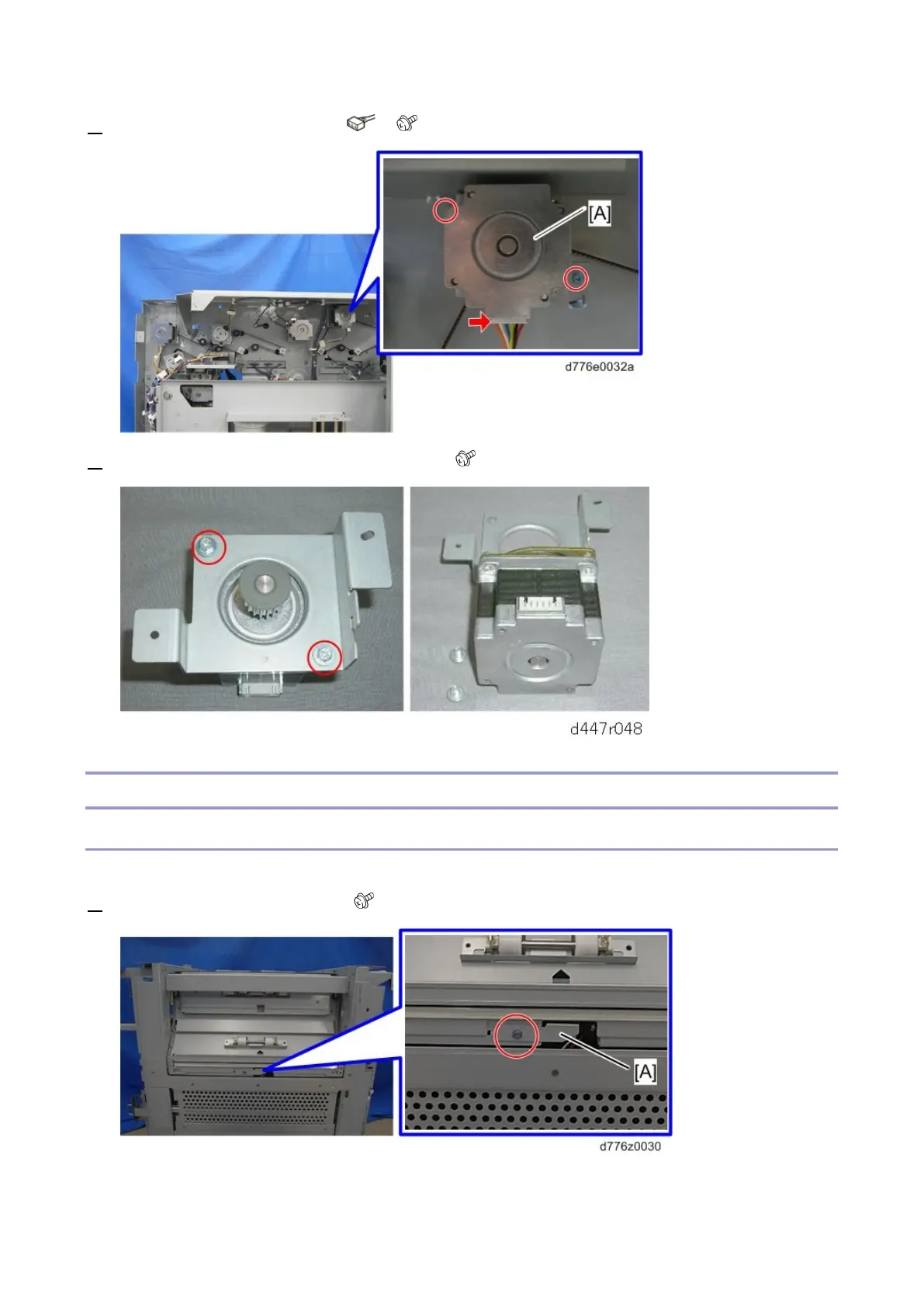 [A]

d776e0032a

d447r048

[A]

d776z0030