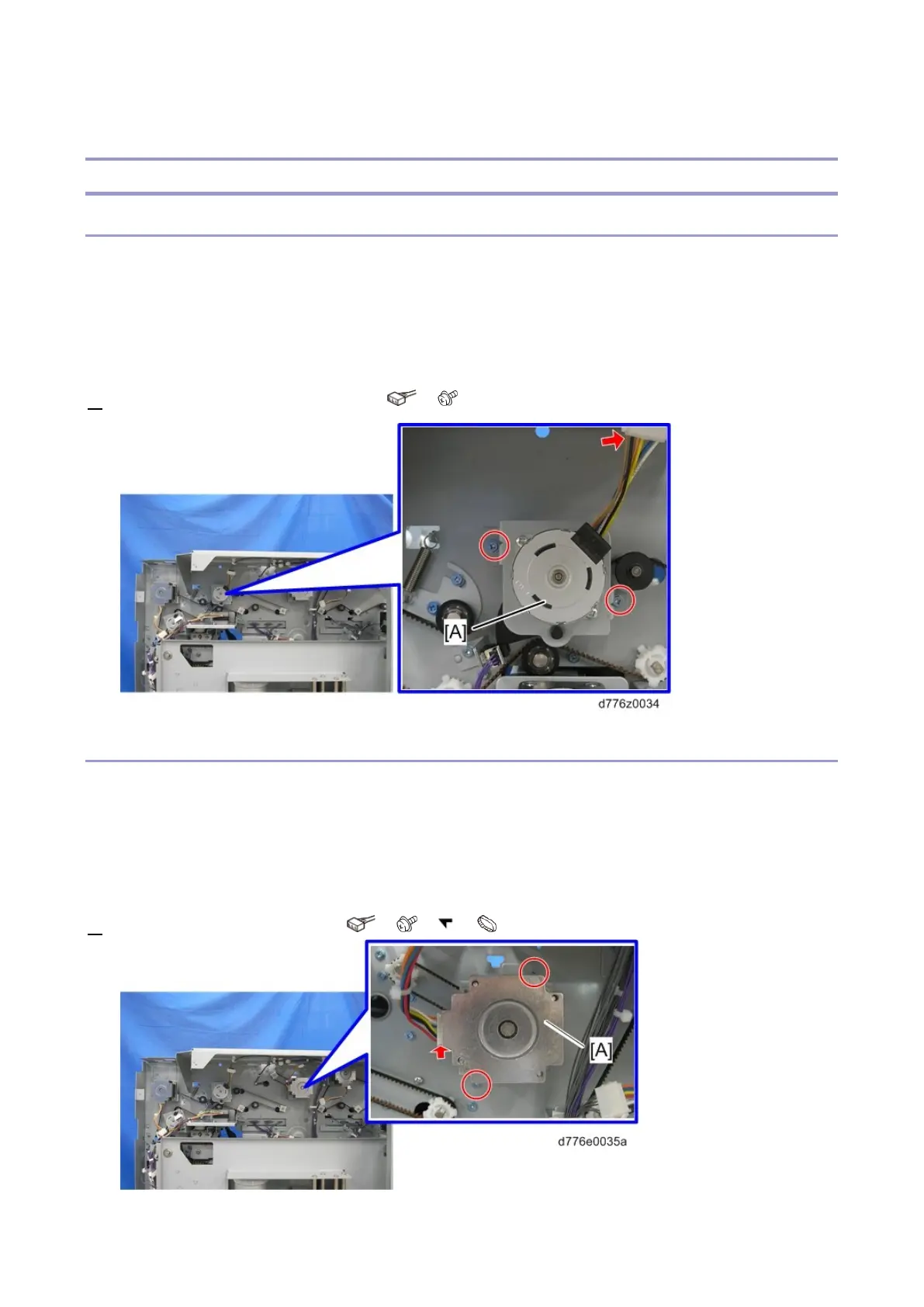 [A]

d776z0034

[A]

d776e0035a