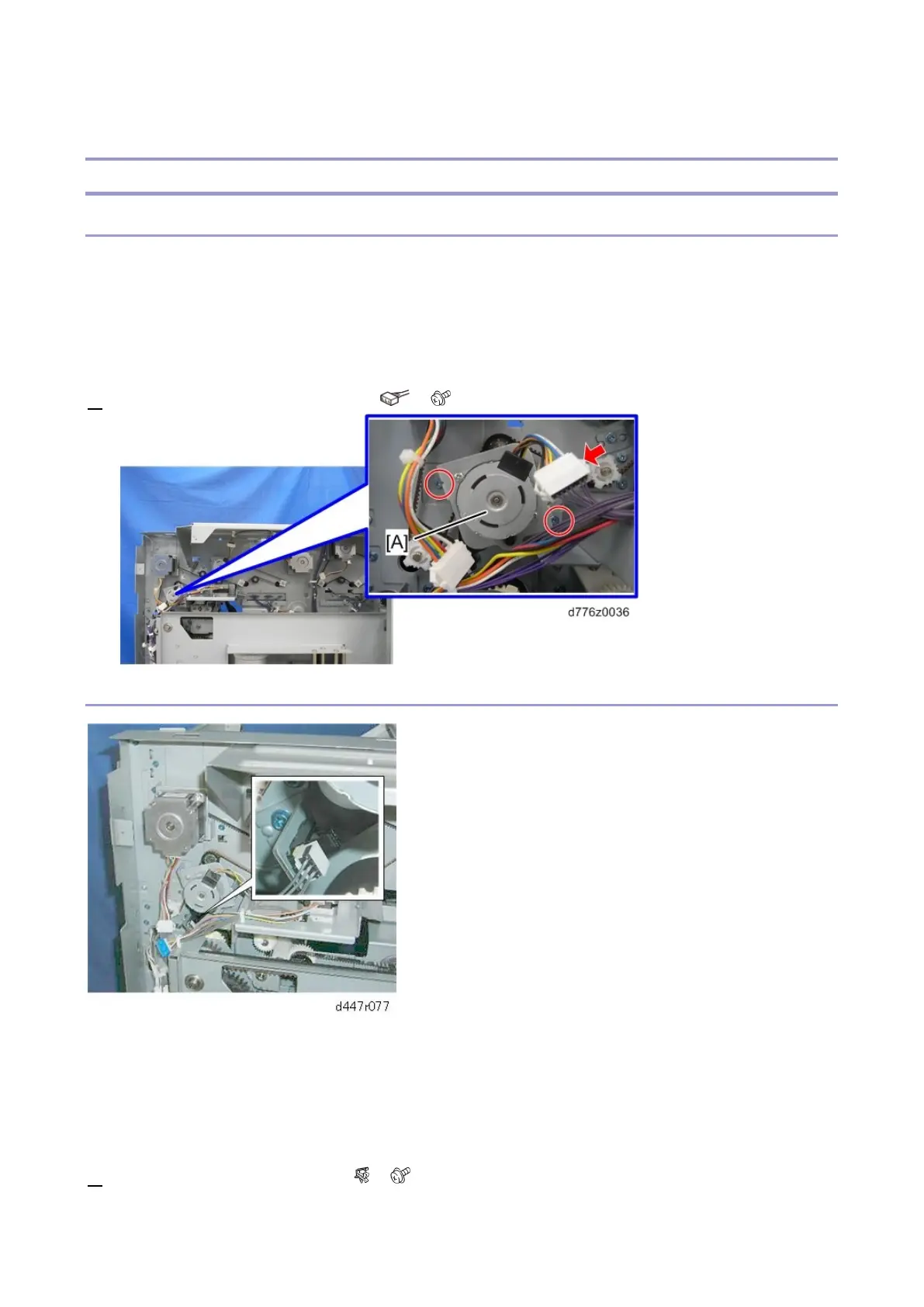 [A]

d776z0036

d447r077