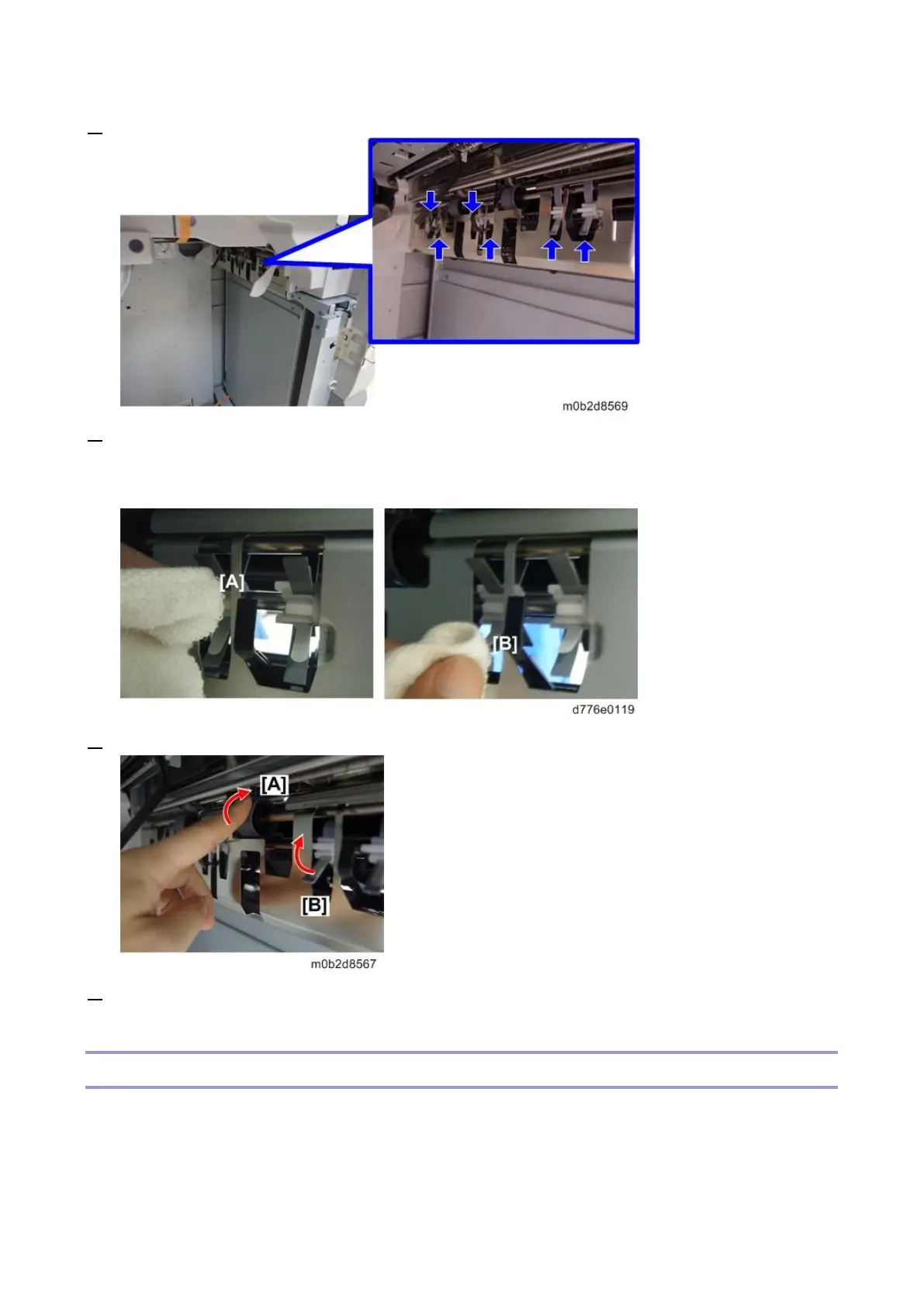 m0b2d8569

[A]

[B]

d776e0119

[A]

[B]

m0b2d8567