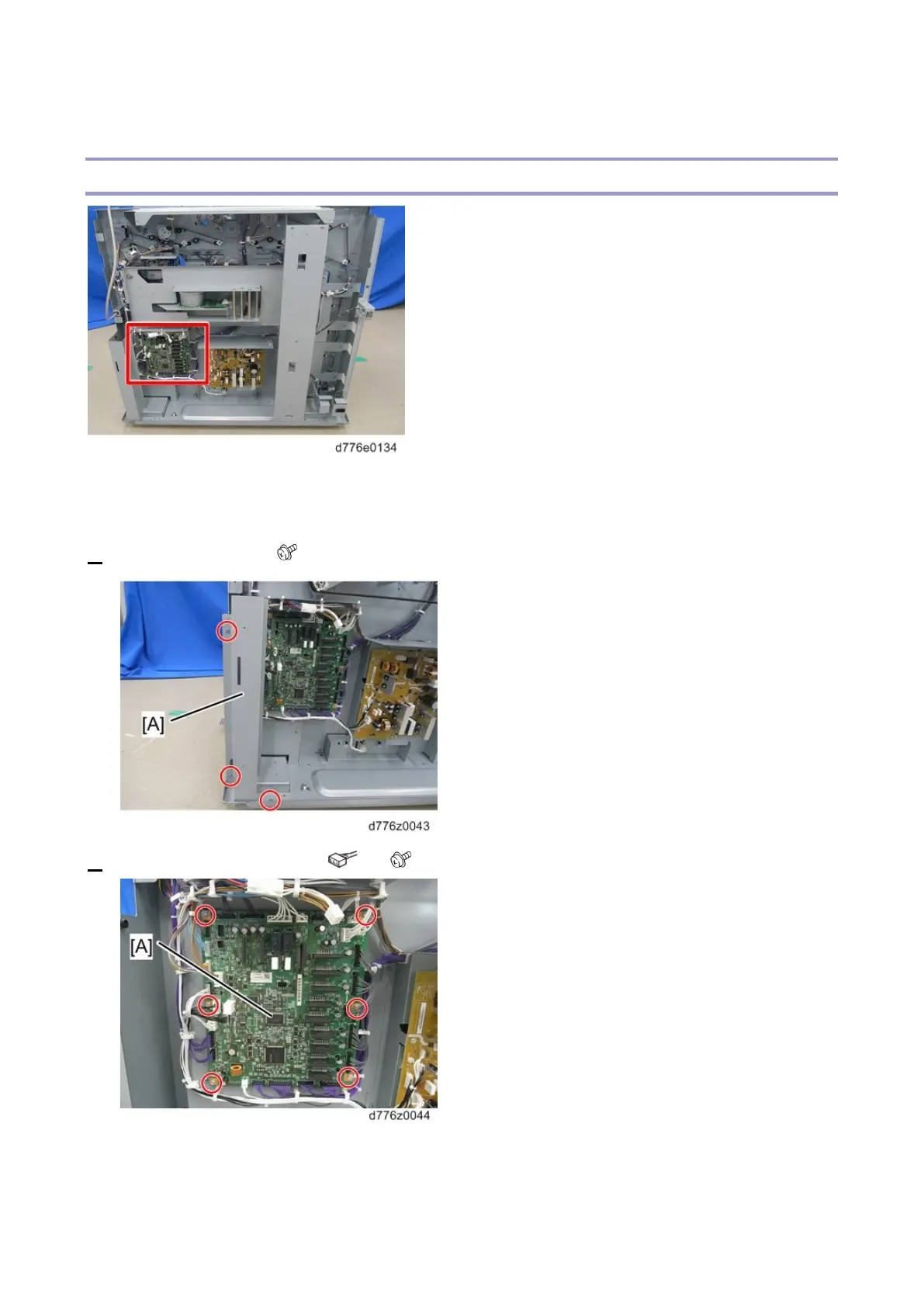 d776e0134

[A]

d776z0043

[A]

d776z0044