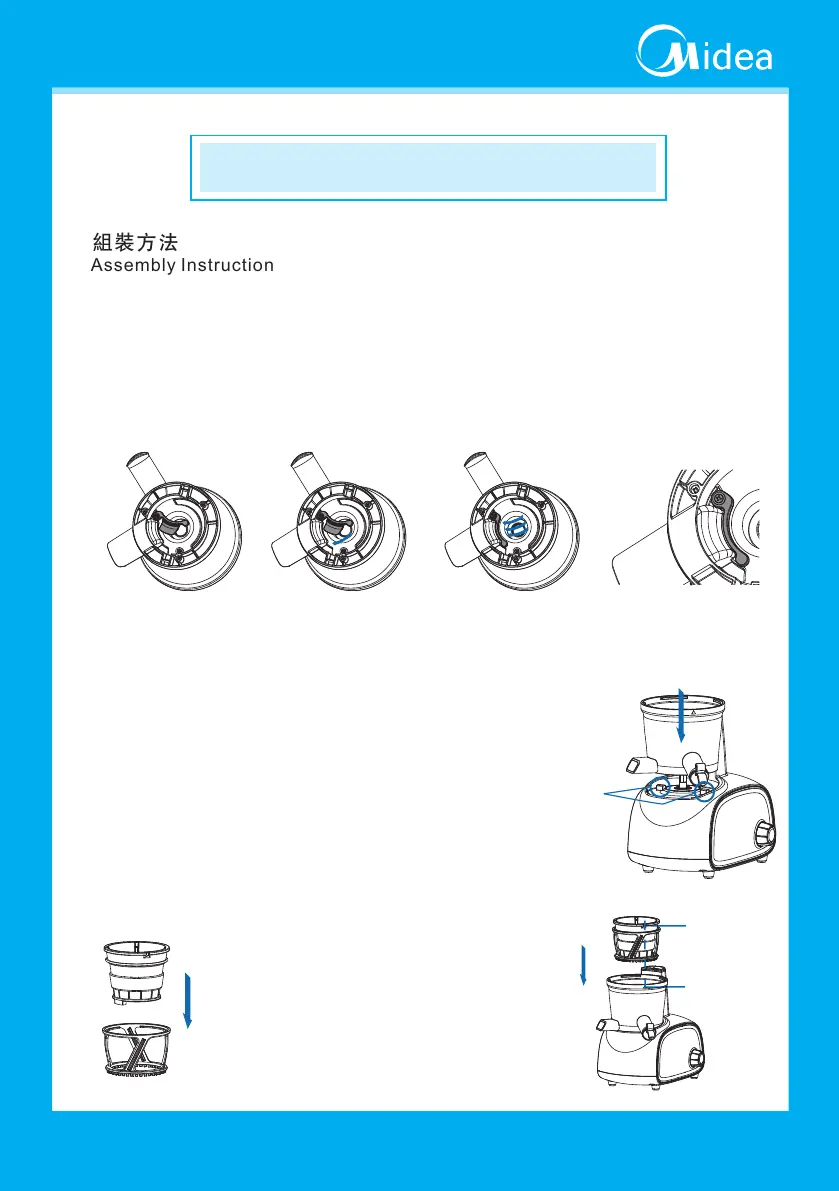 Midea

組裝方法
Assembly Instruction