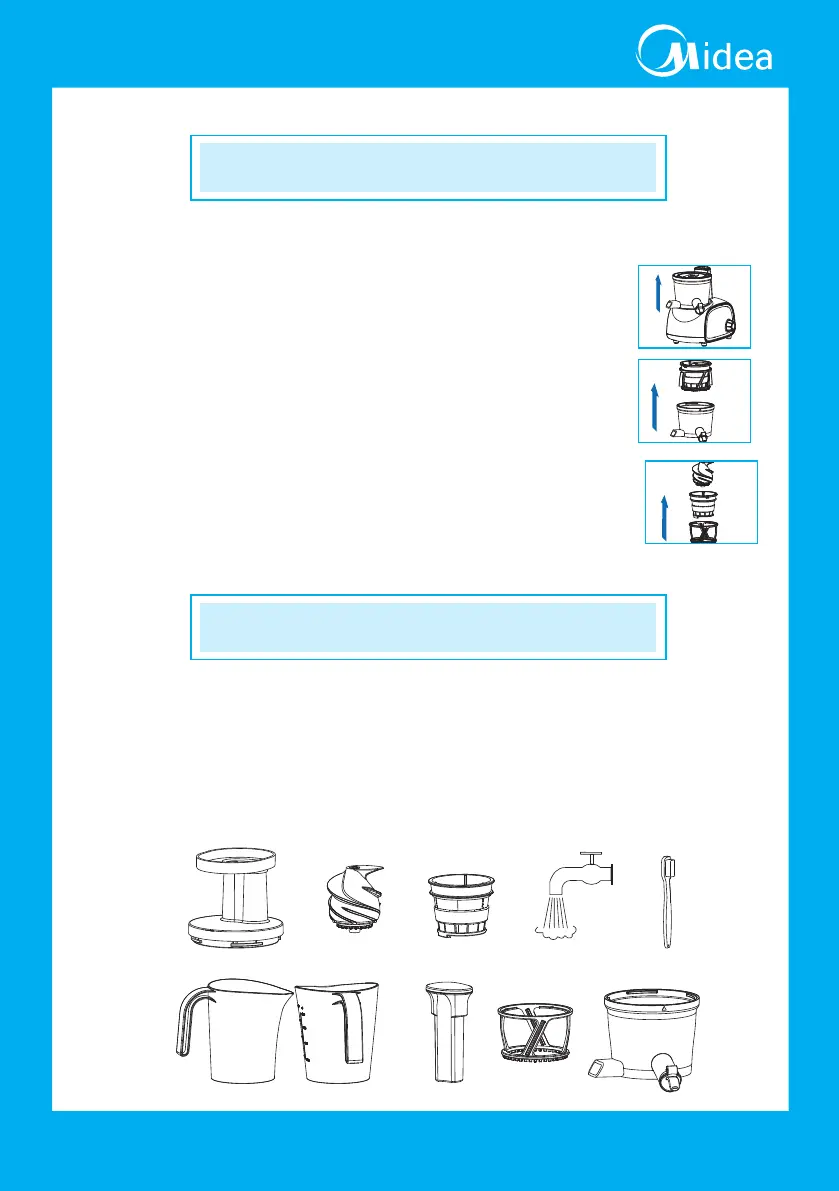 Midea