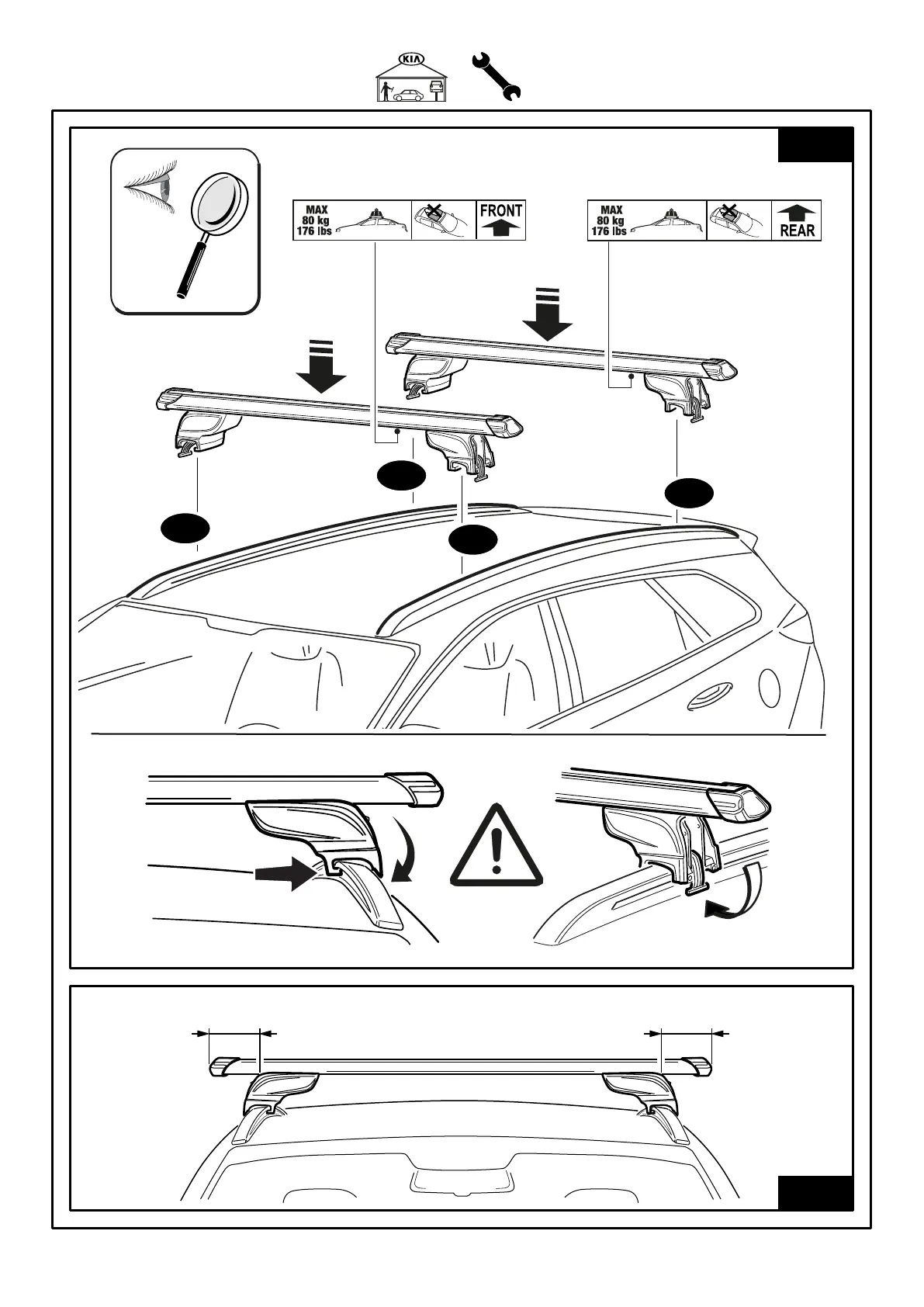 KIA

MAX
80 kg
176 lbs

FRONT

MAX
80 kg
176 lbs

REAR