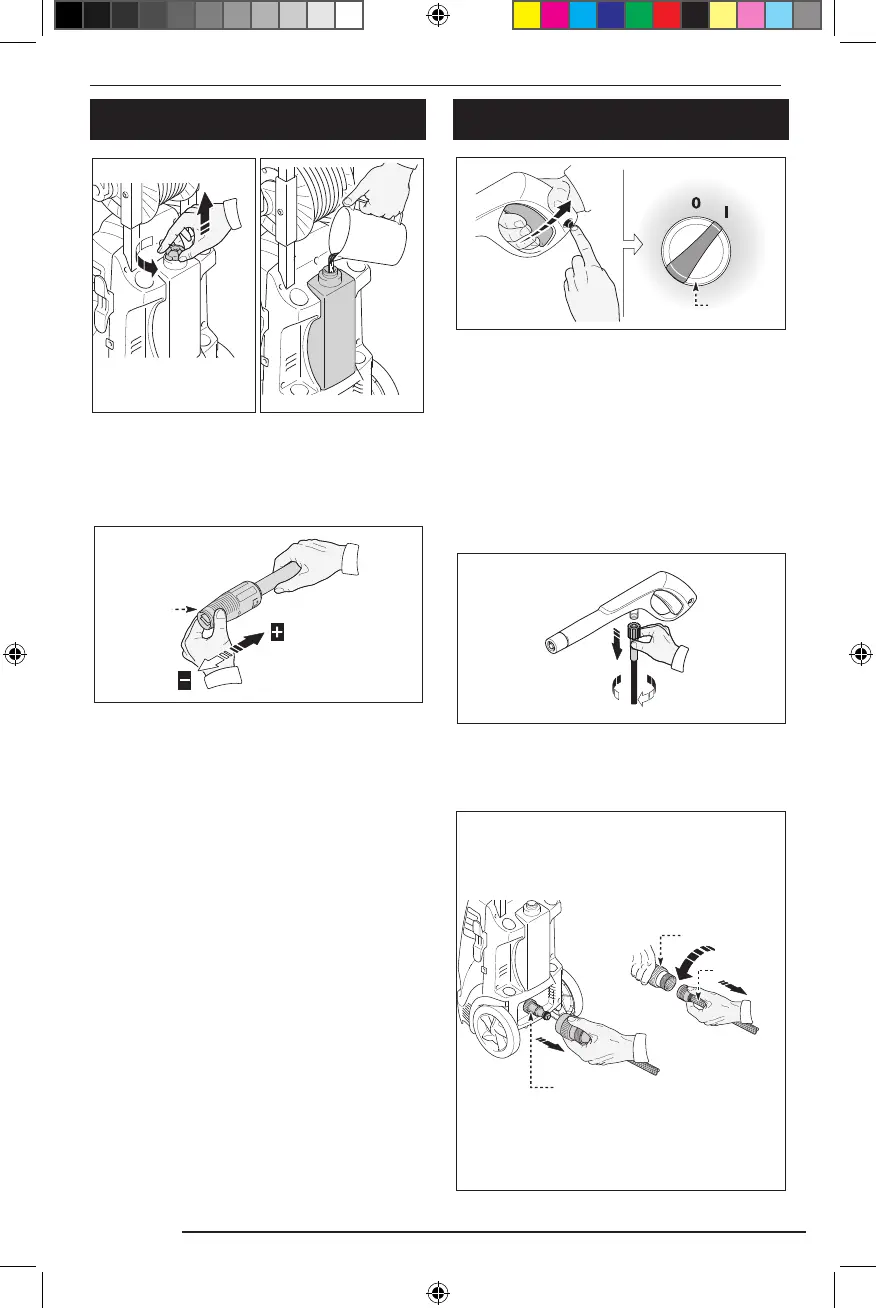 0 I

+

−