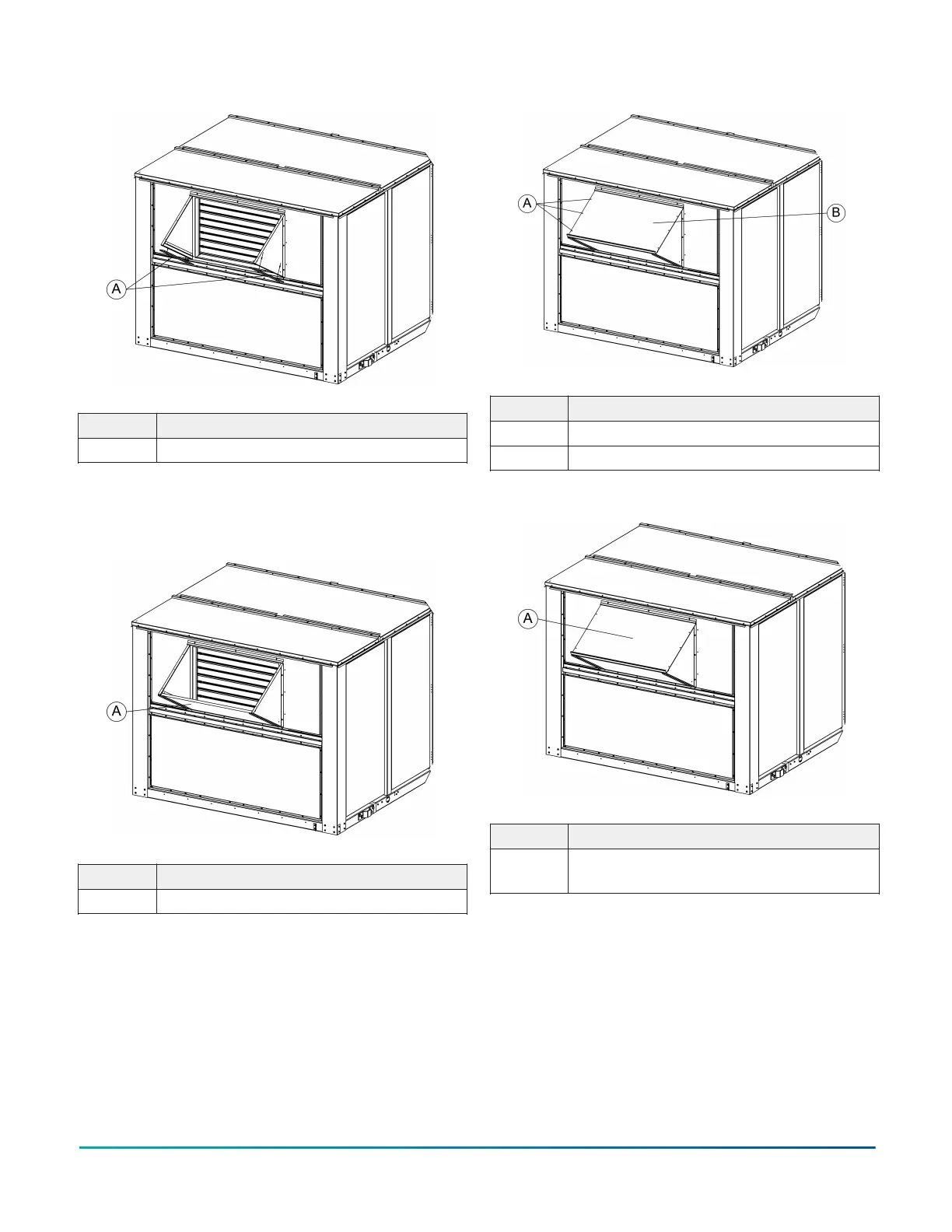 A

A

B

A

A