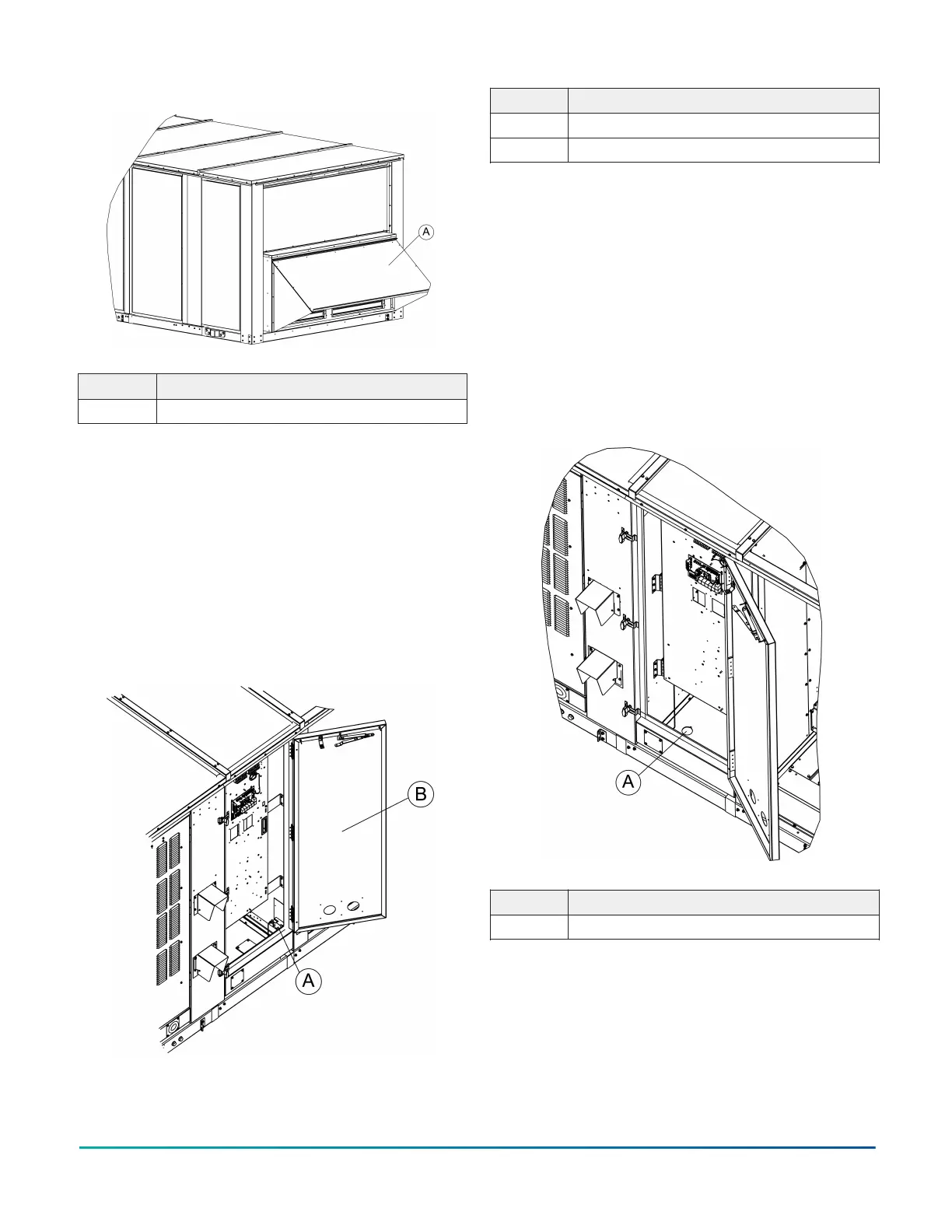 A

B

A

A