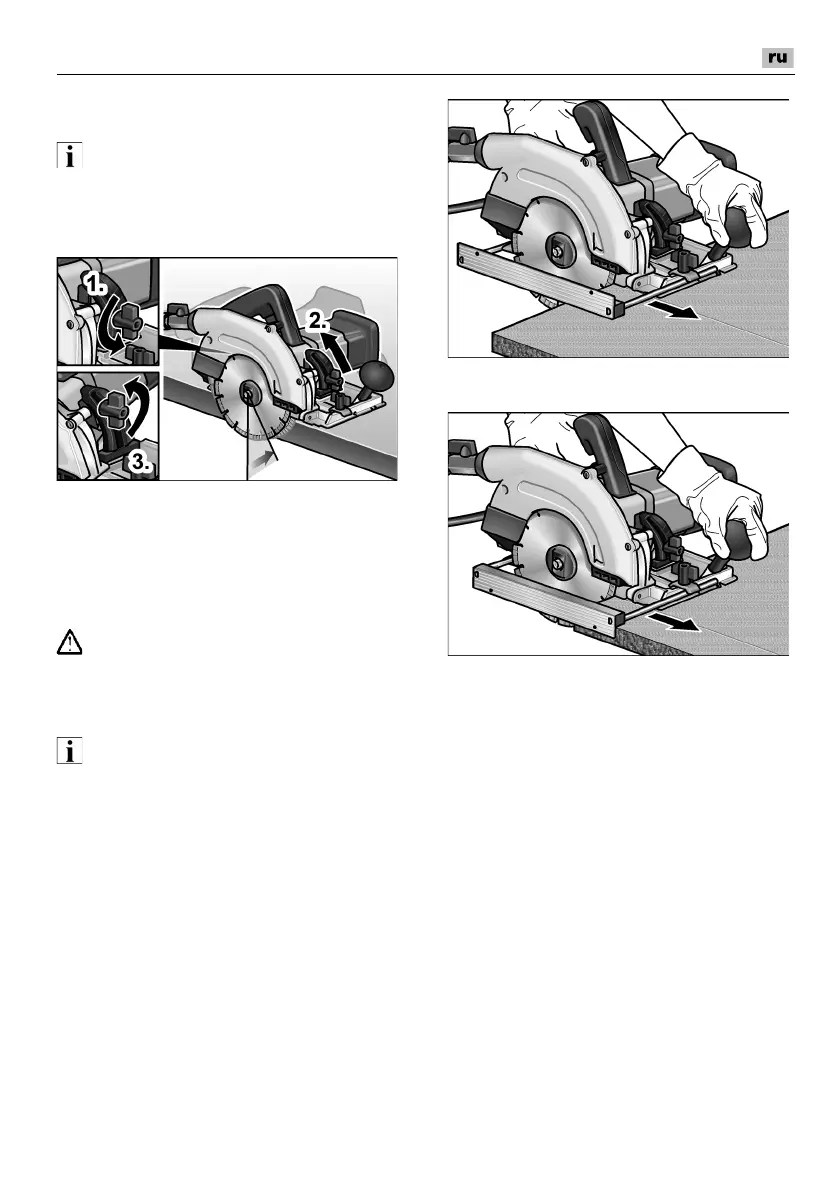 ru

1.

2.

3.