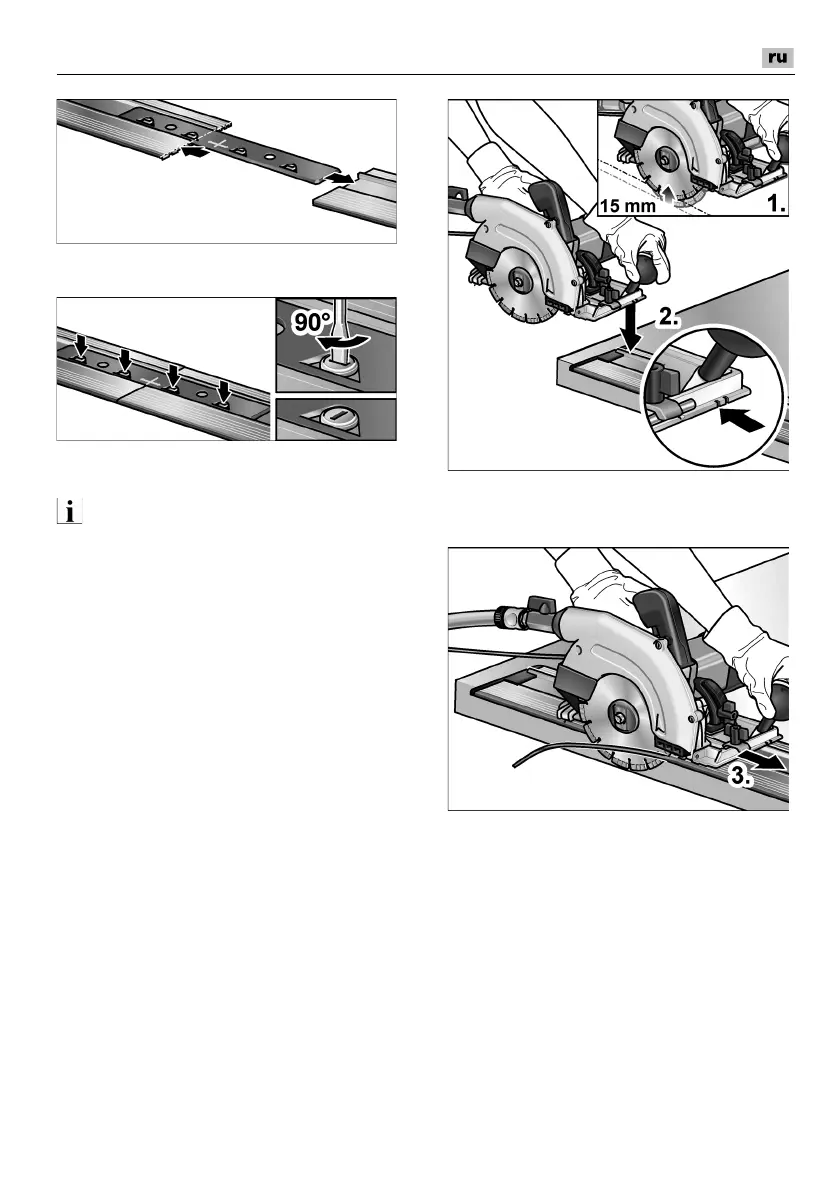 ru

90°

i

15 mm

1.

2.

3.