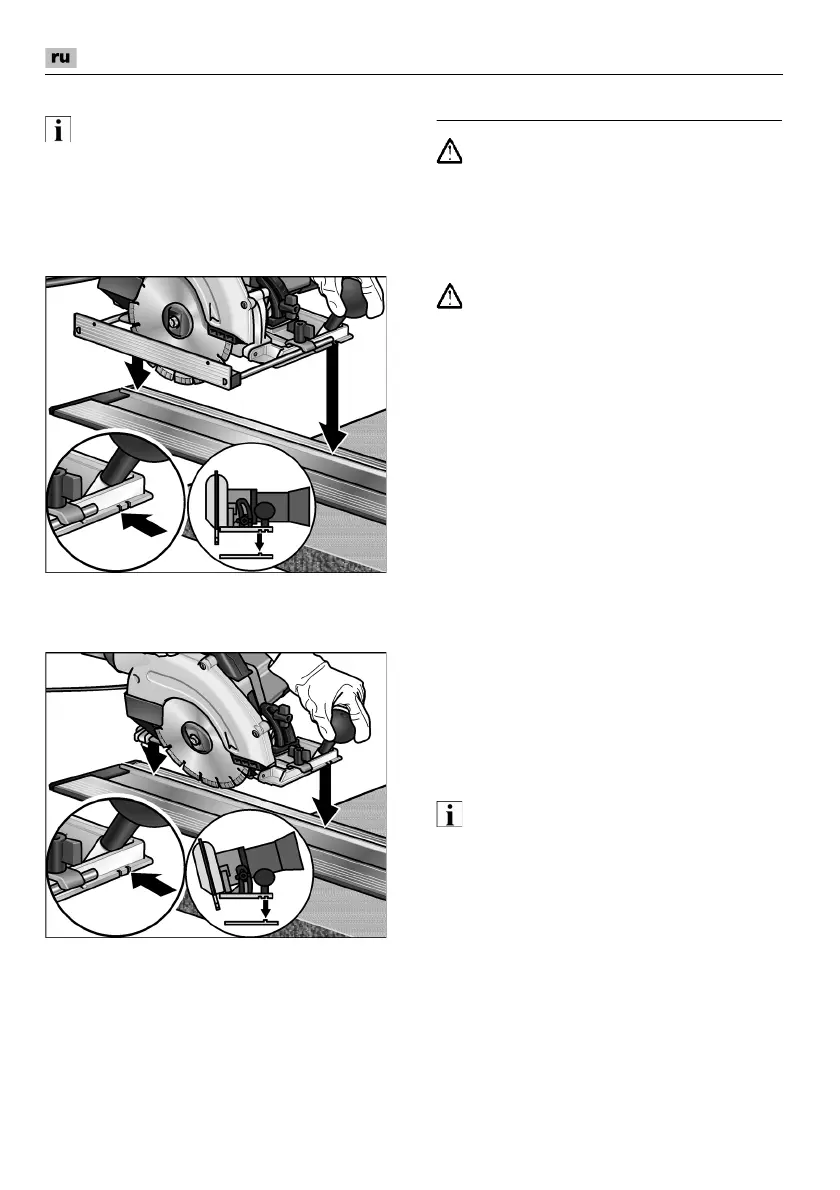 ru