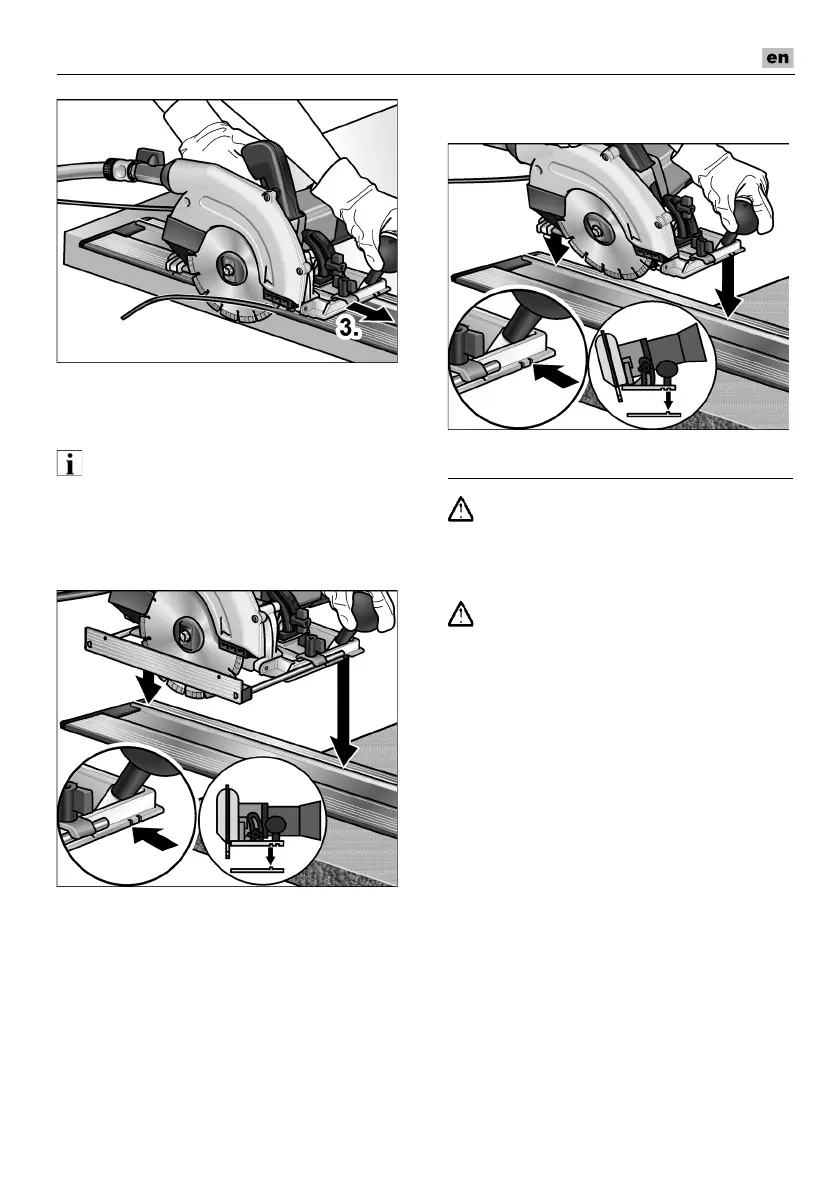 en

3.