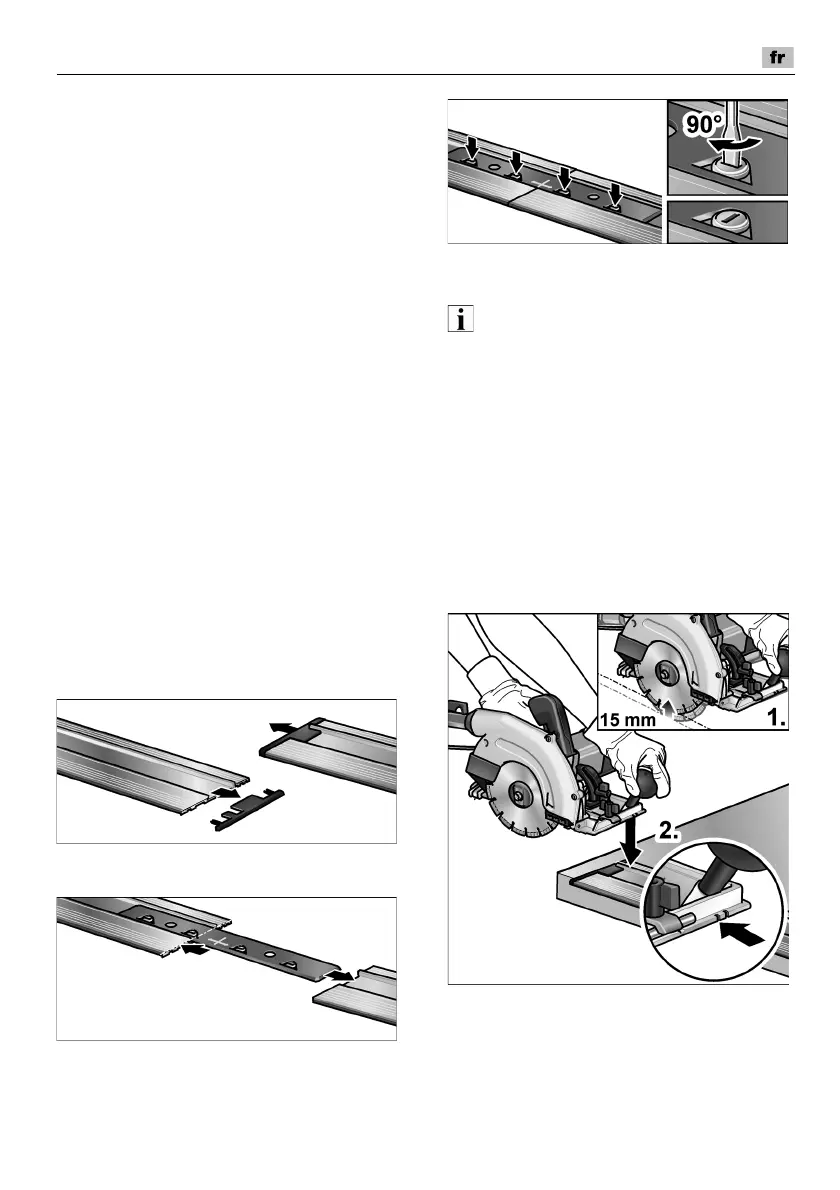 fr

90°

15 mm

1.

2.