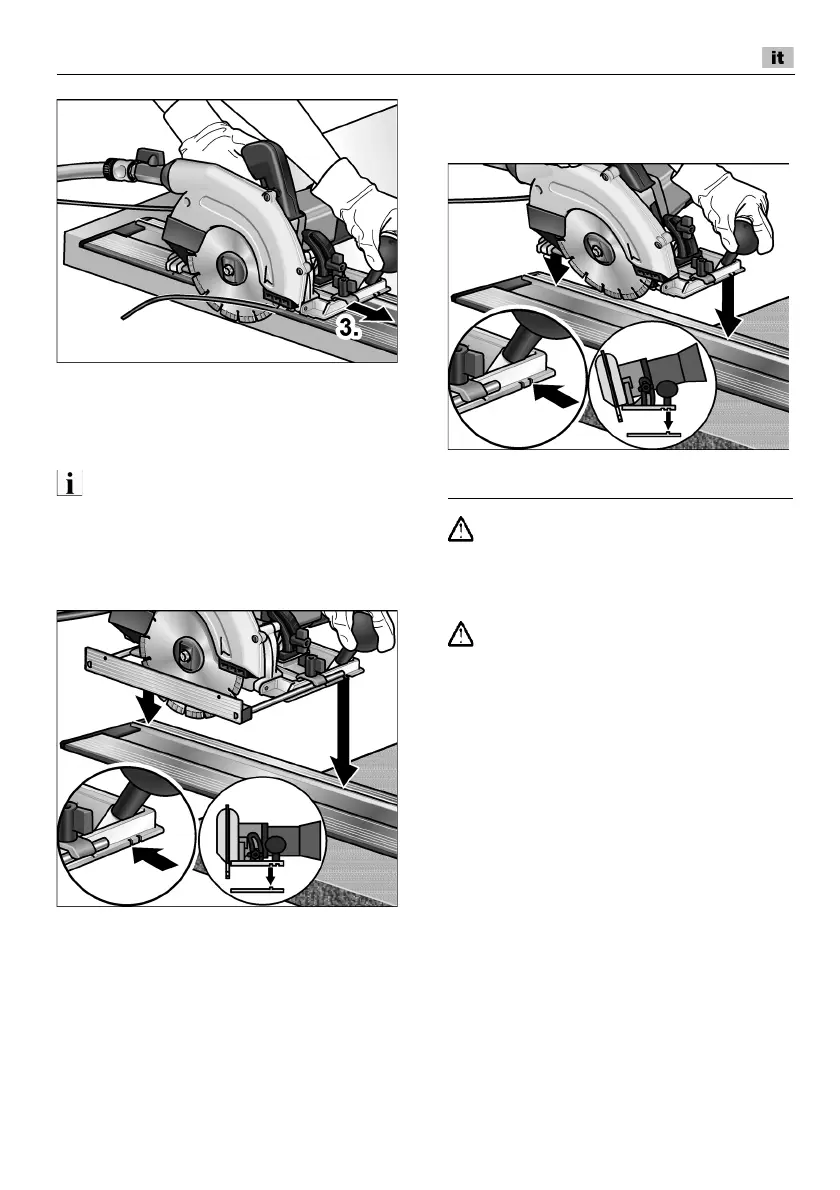 it

3.