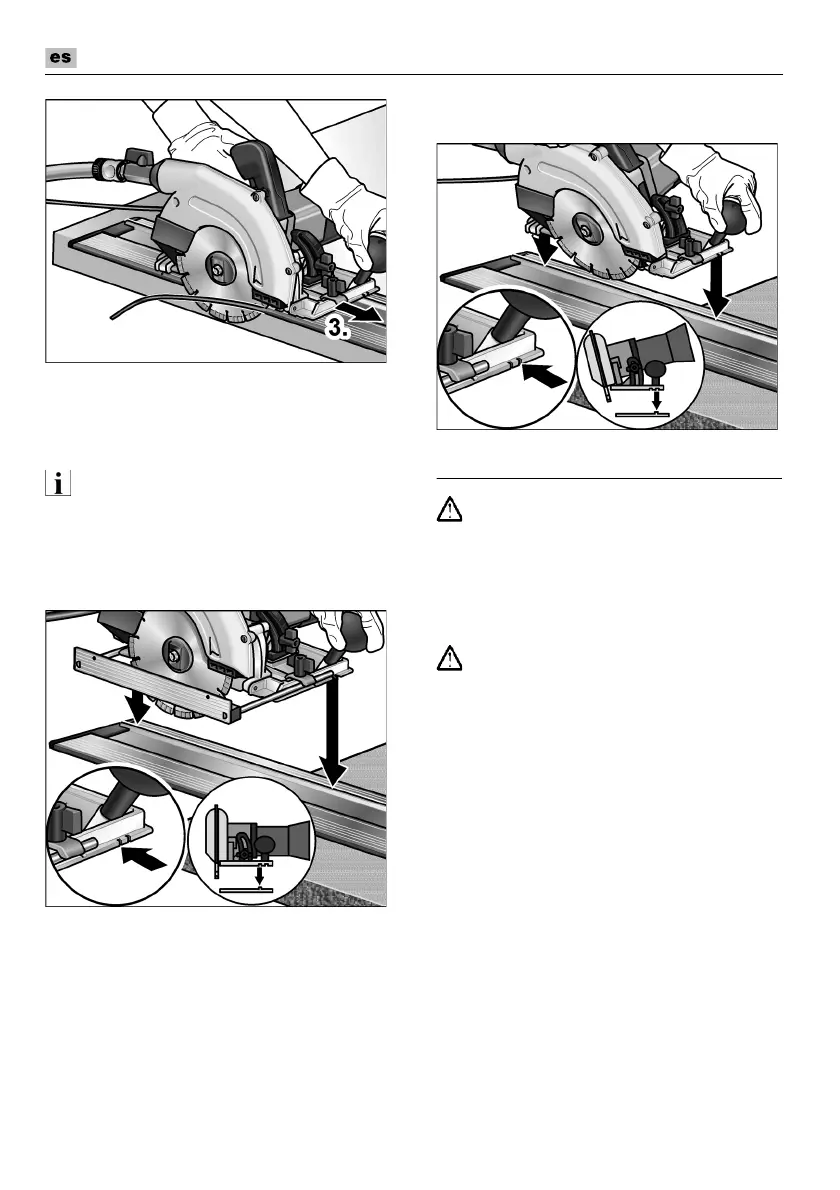 es

3.