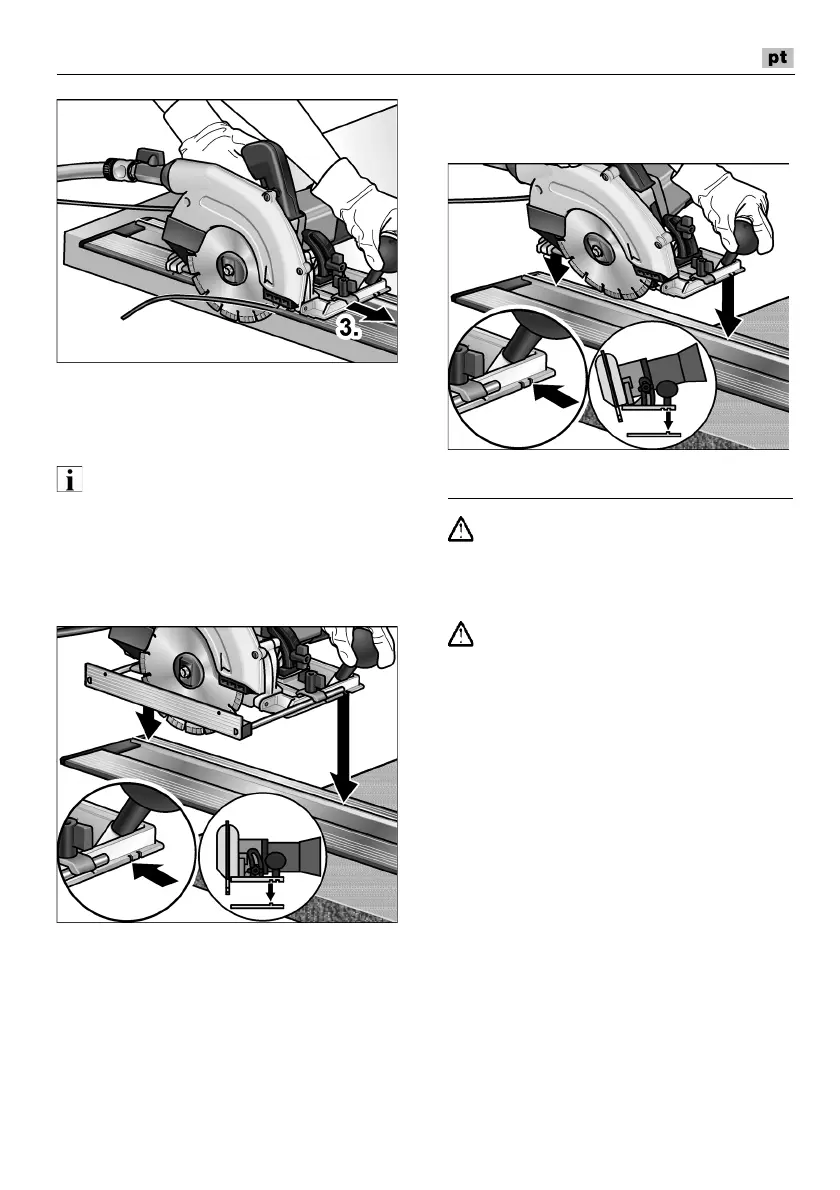 pt

3.