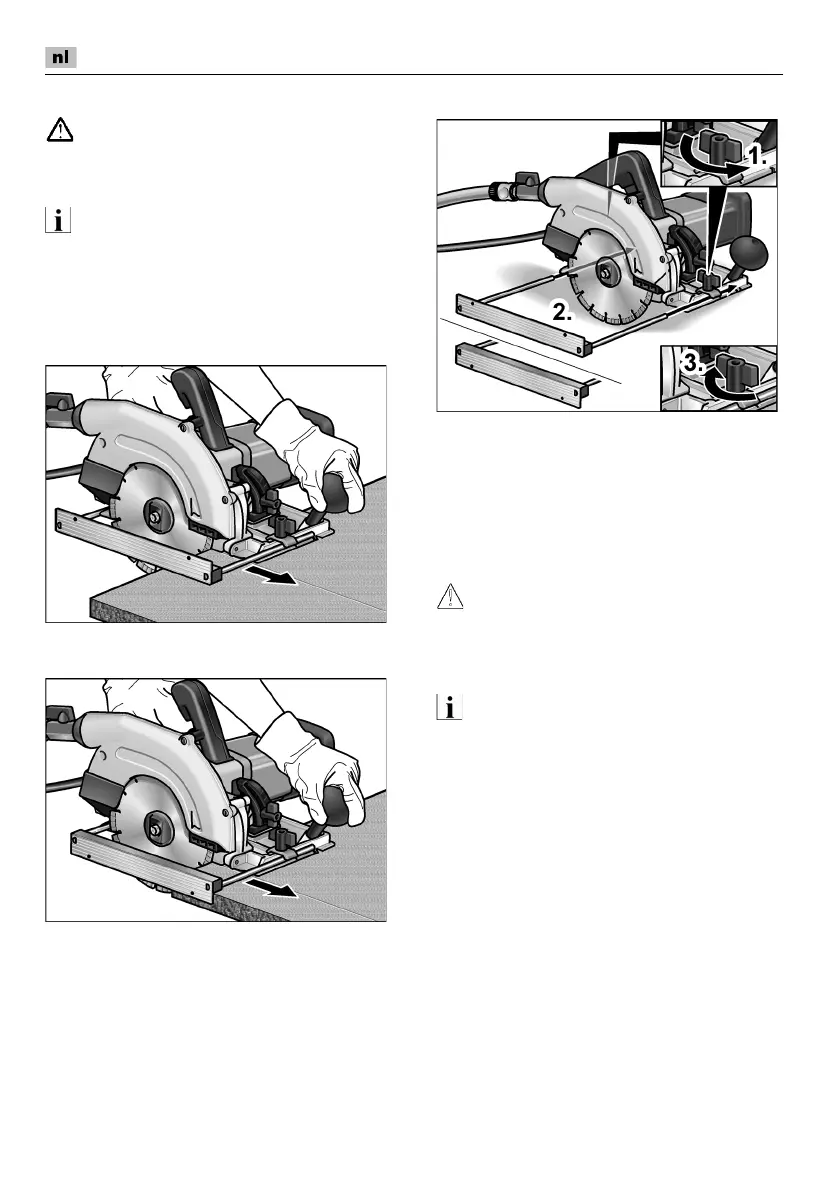 nl

1.

2.

3.