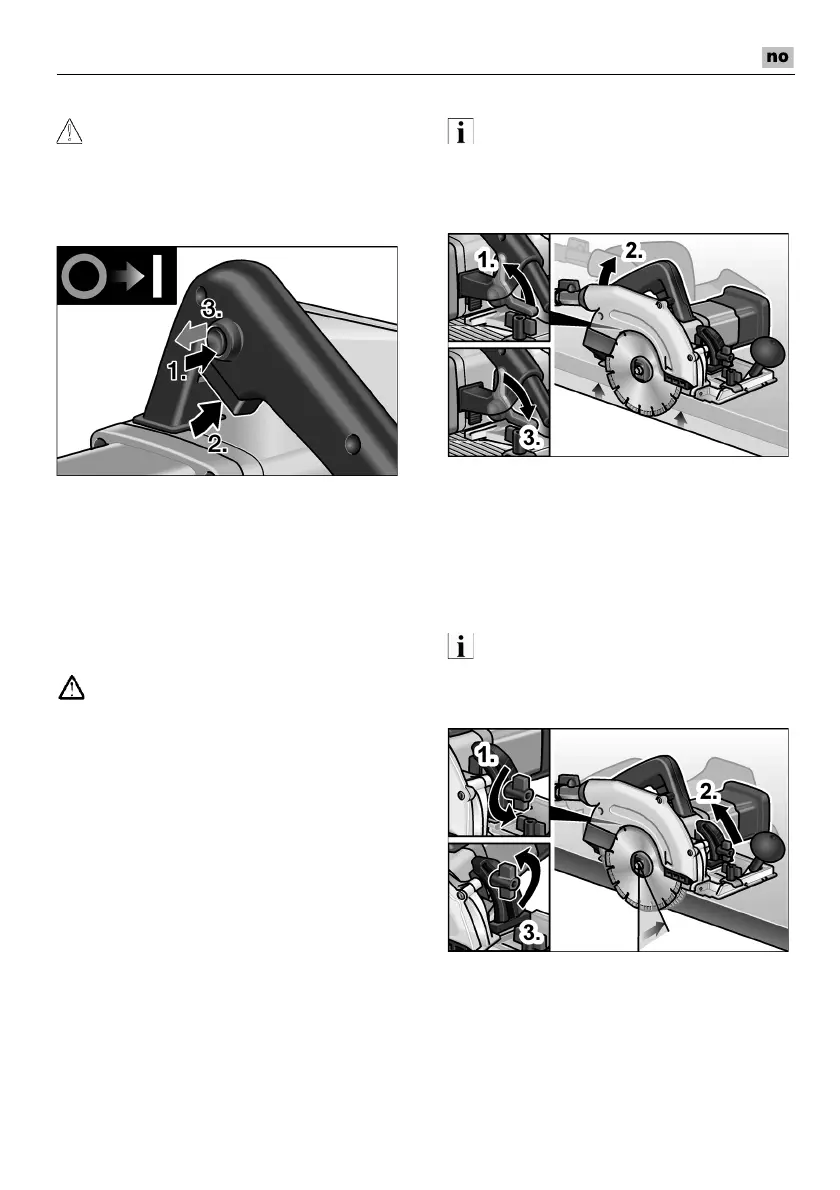 no

3.
1.
2.

1.
2.
3.

1.
2.
3.