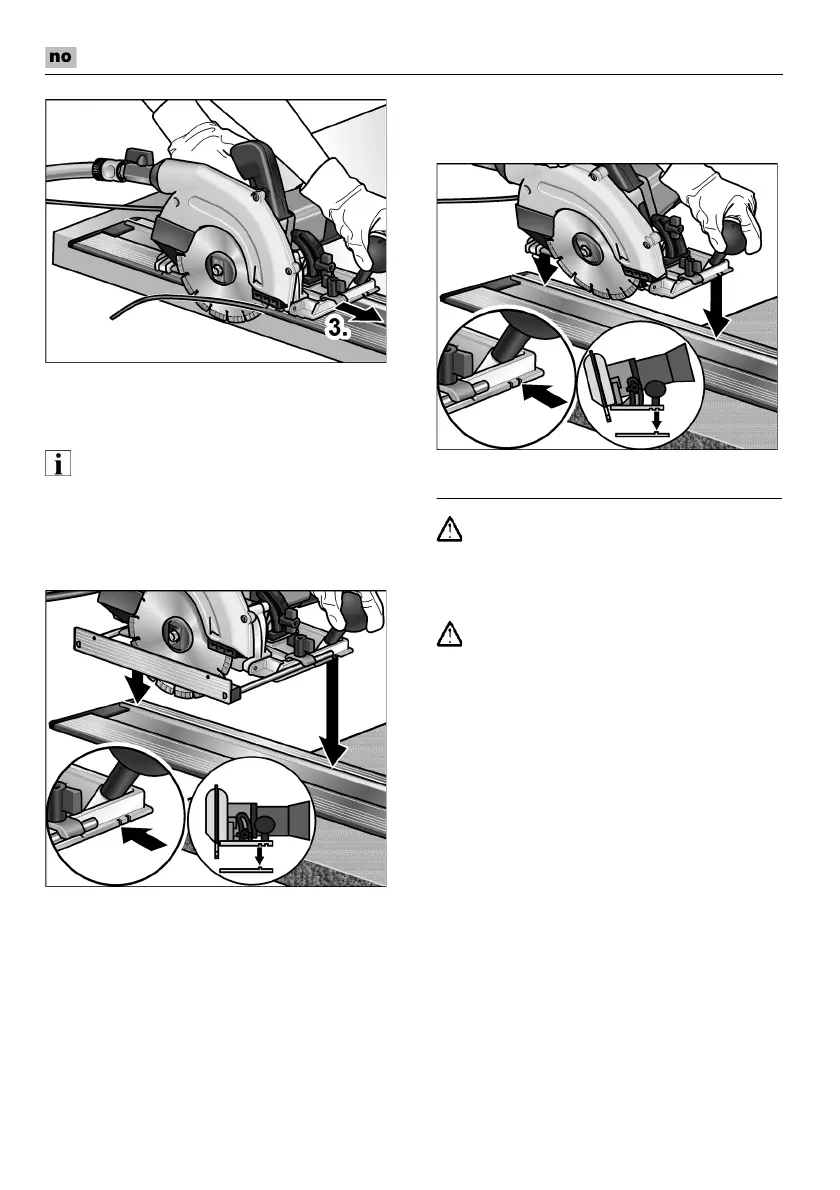 no

3.