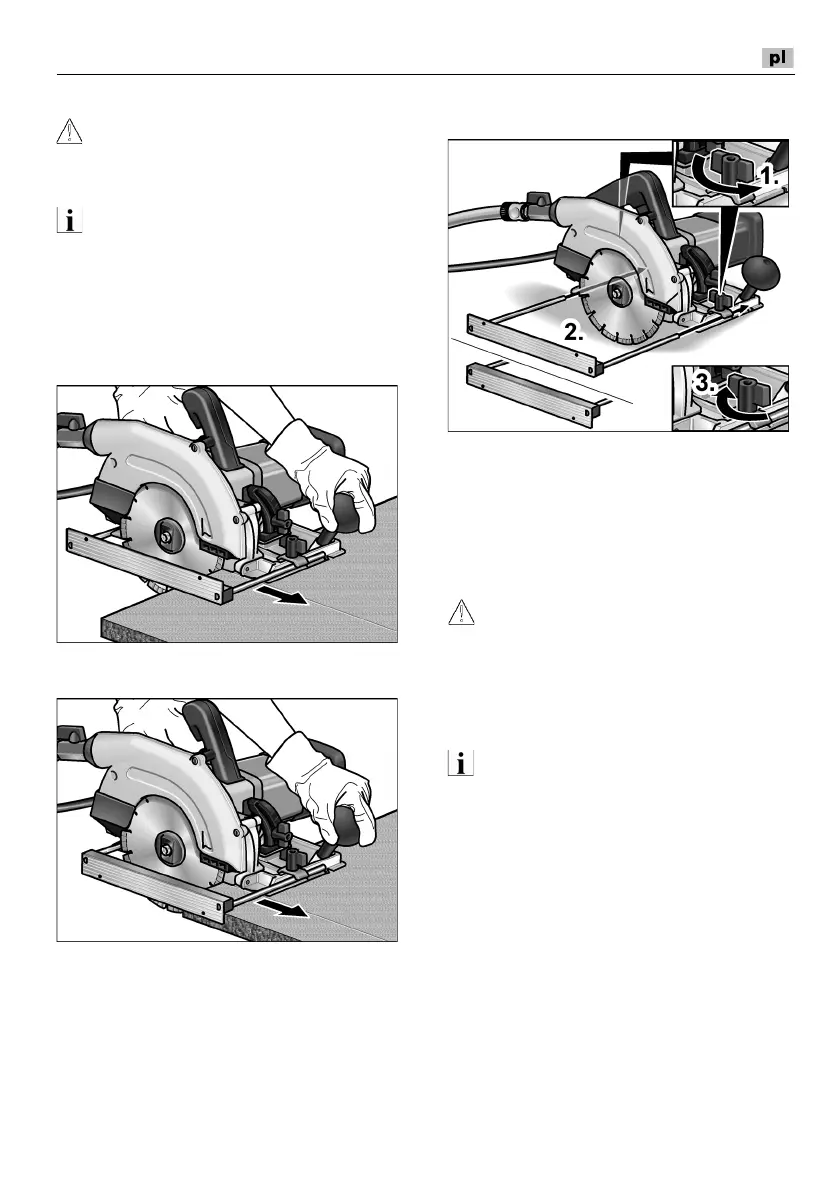 pl

1.

2.

3.