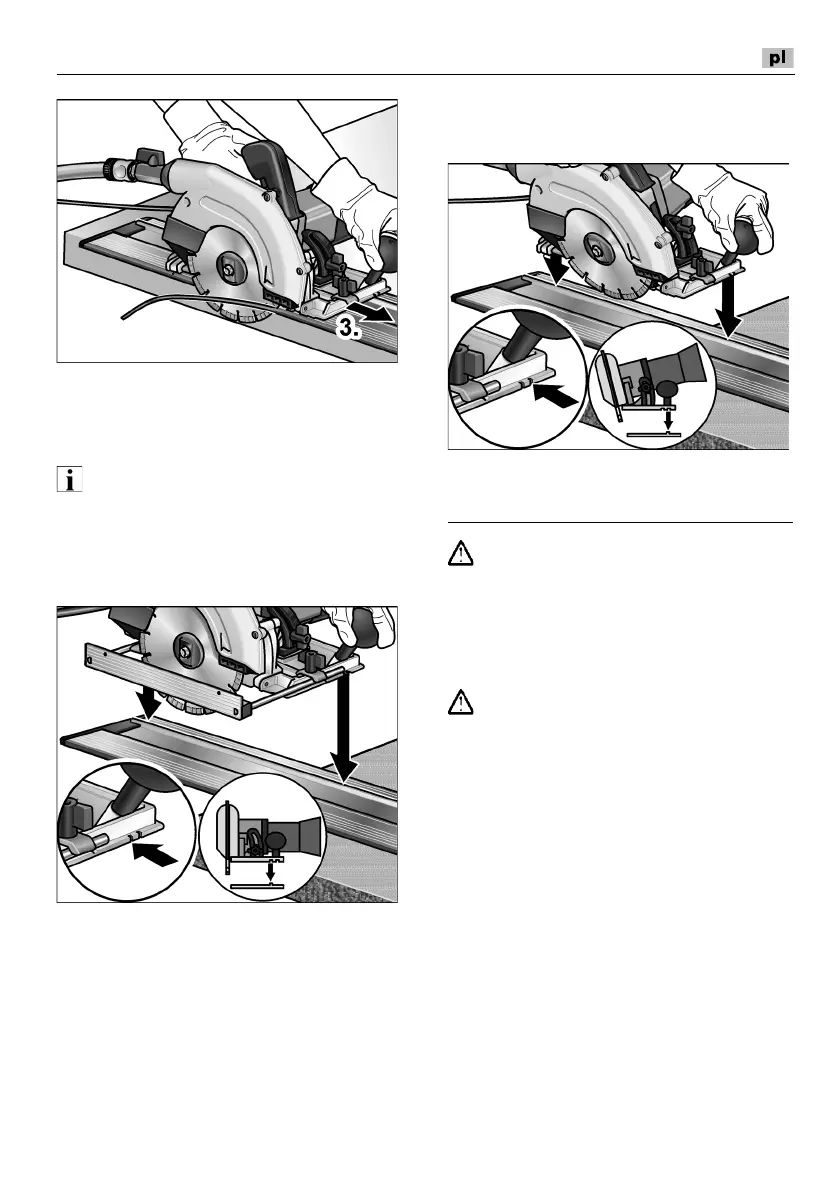 pl

3.