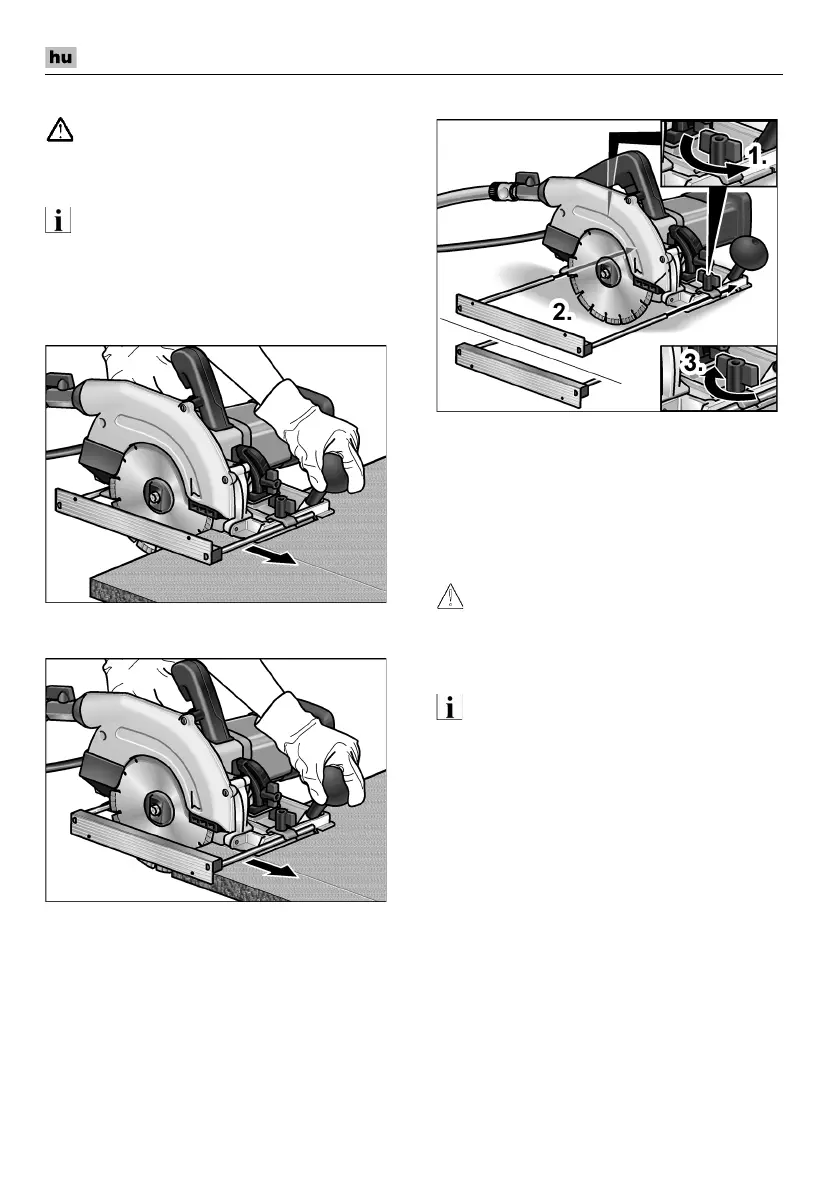 hu

1.

2.

3.