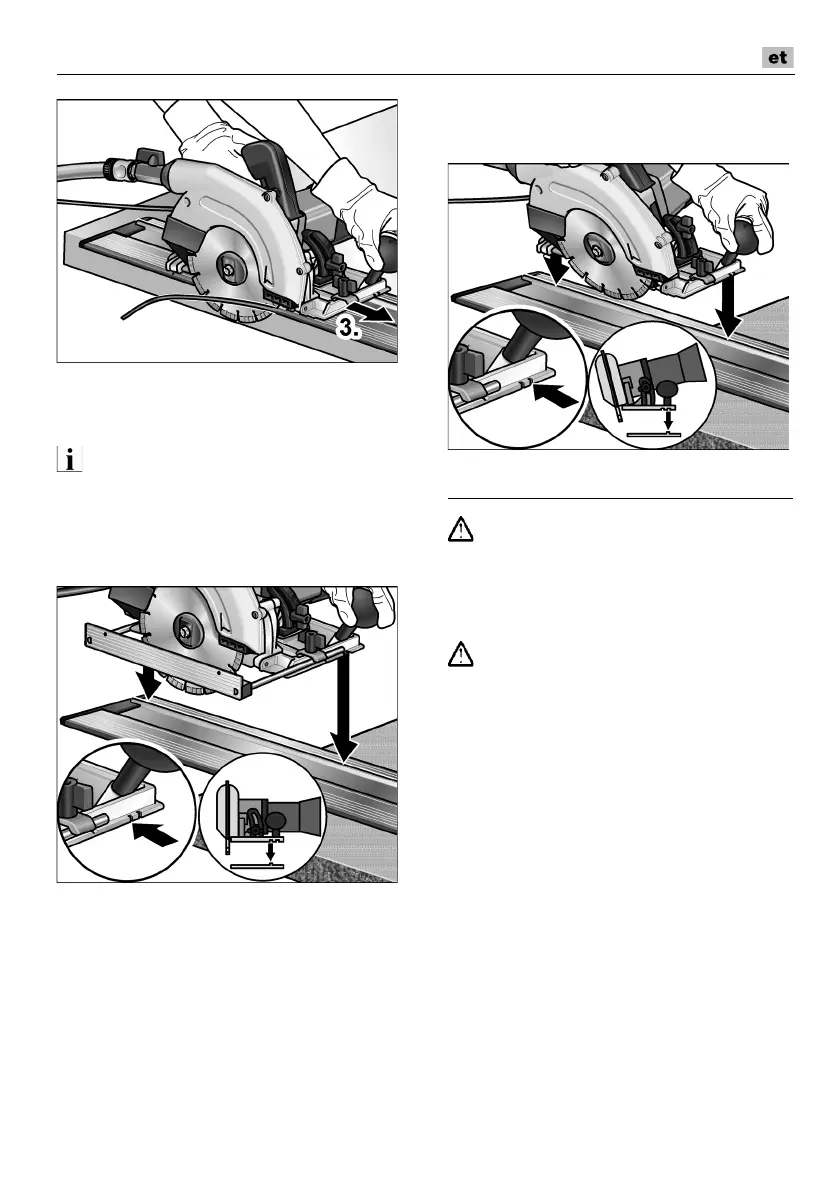 et

3.