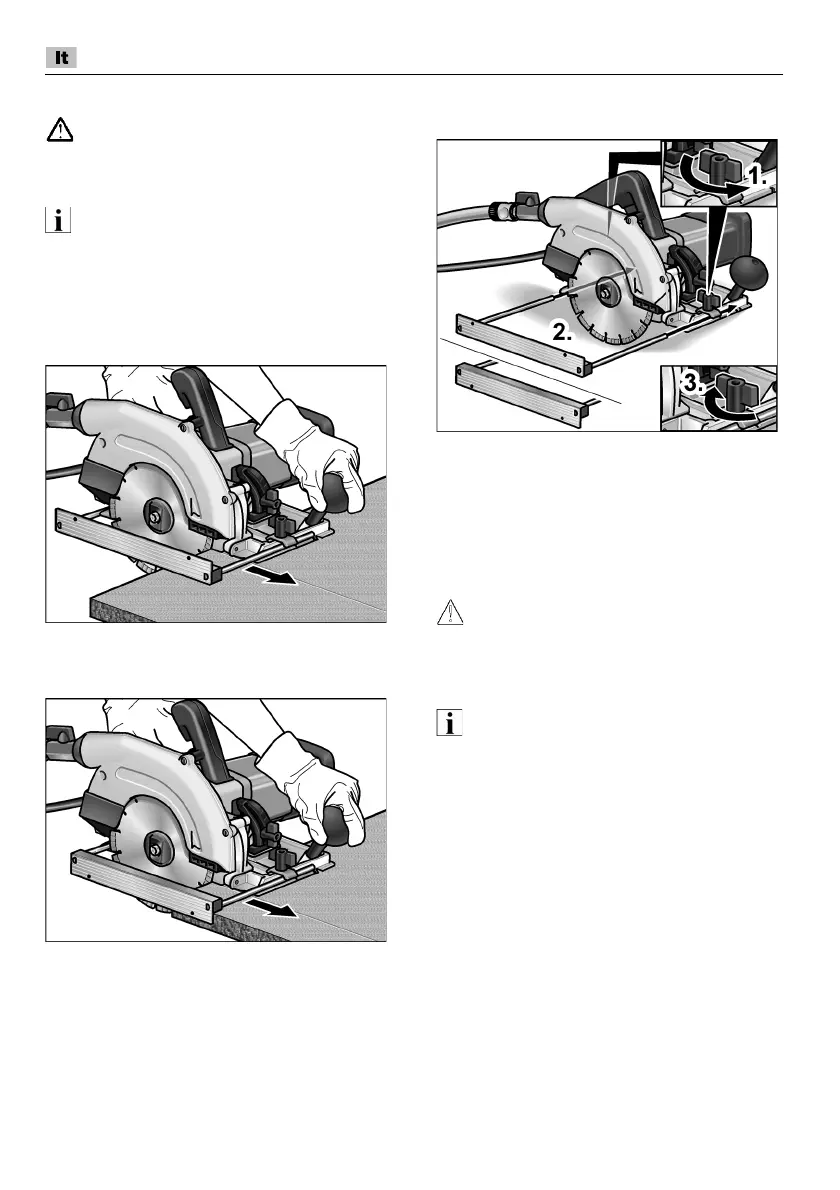 It

1.

2.

3.