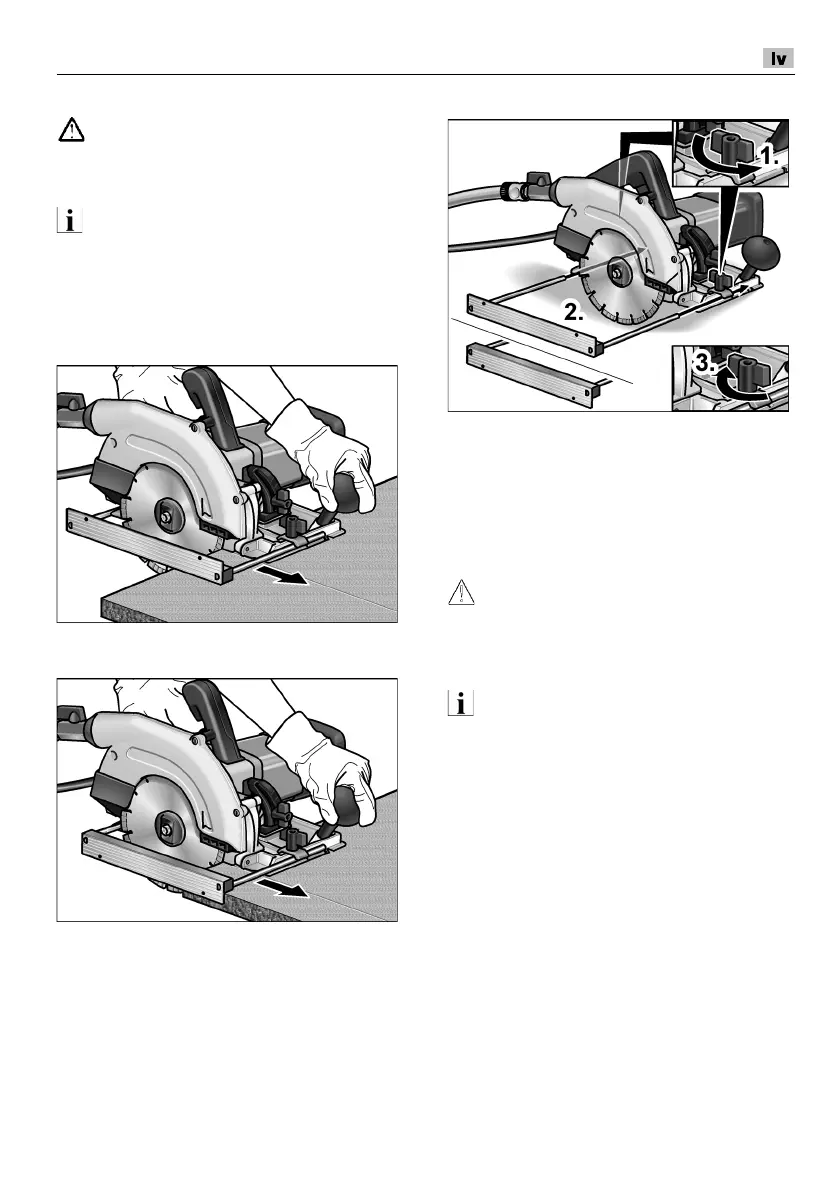 lv

1.

2.

3.