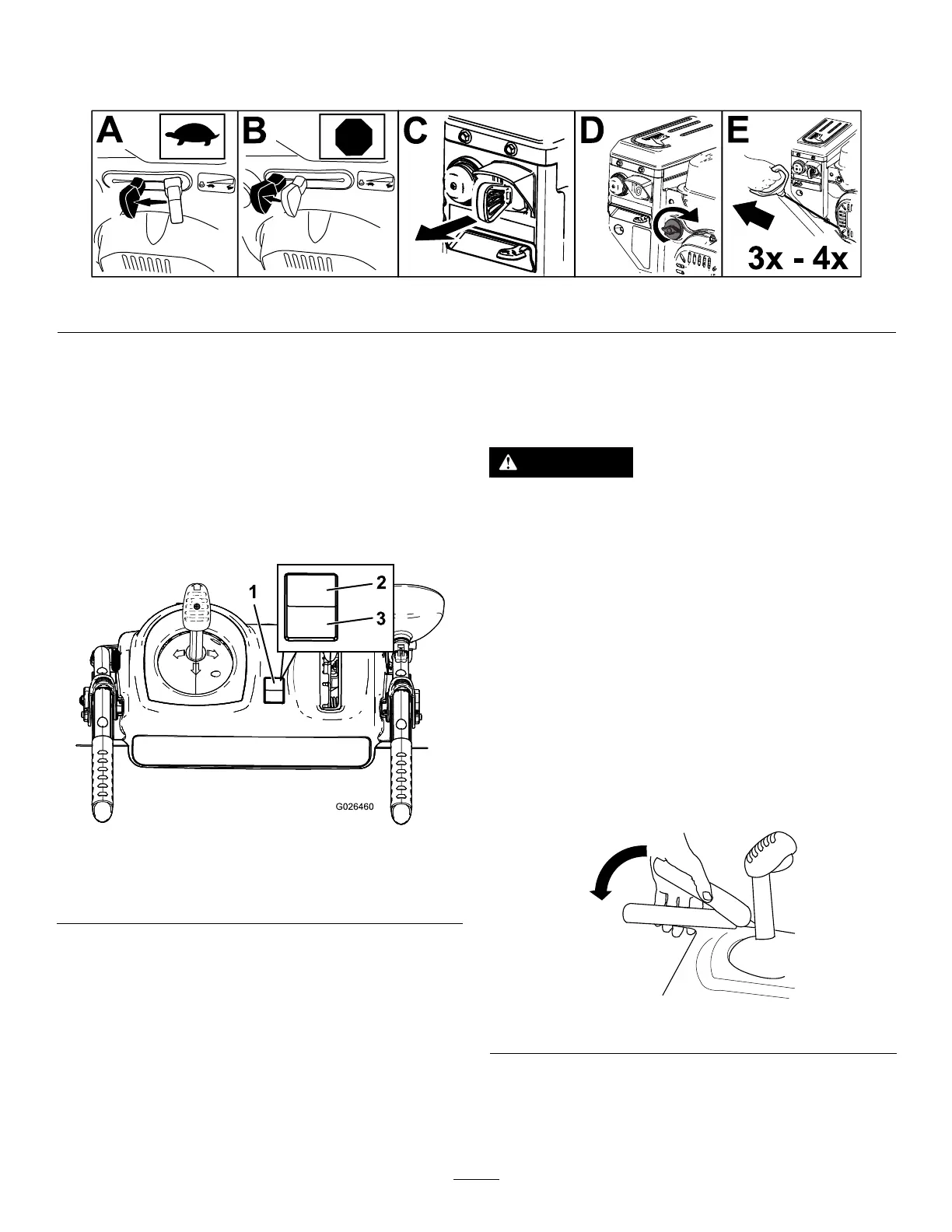 A

B

C

D

E

3x - 4x

1

2

3

G026460